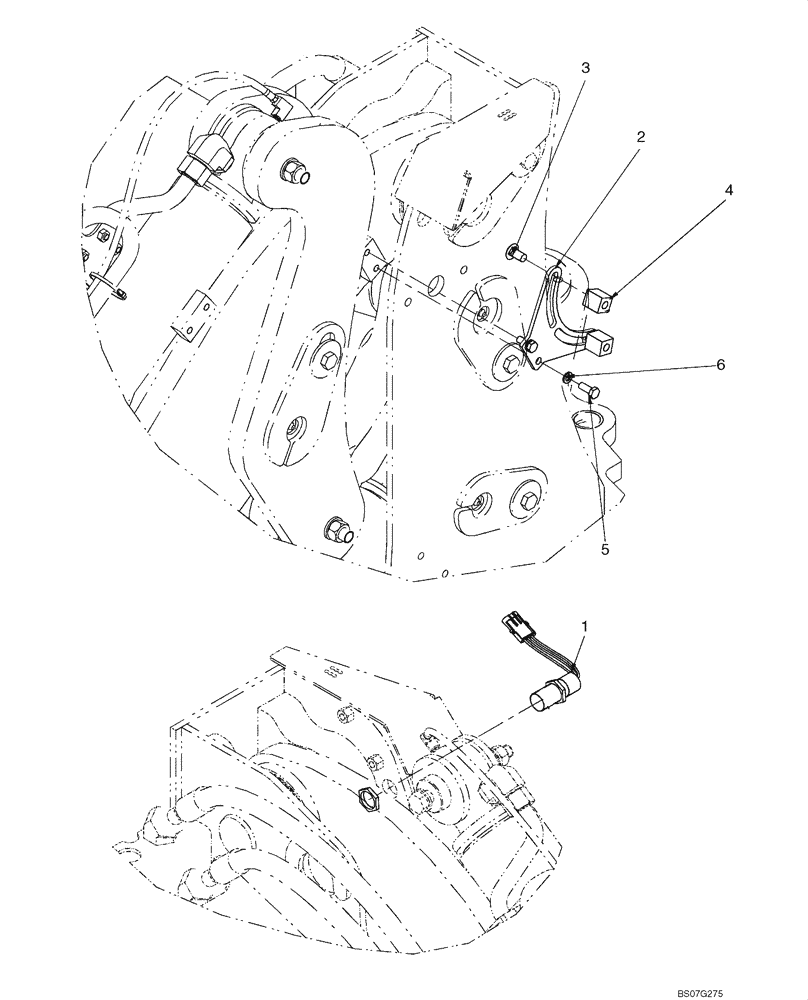 3
2
4
6
5
1
BS07G275