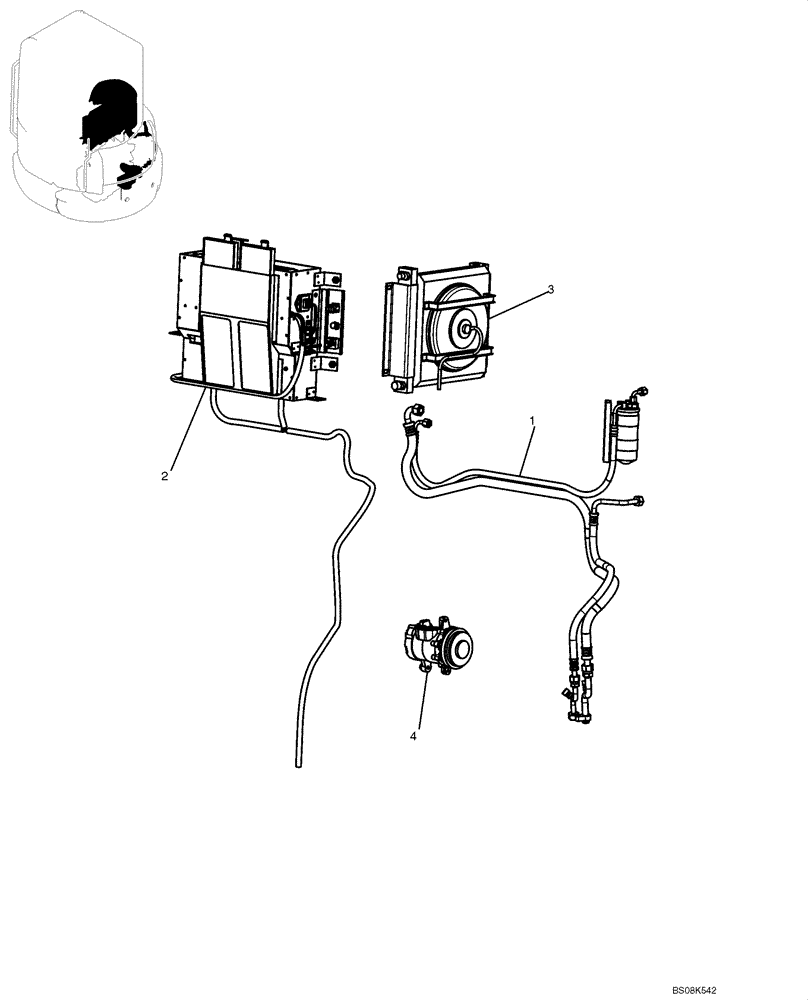 3
1
2
4
BS08K542