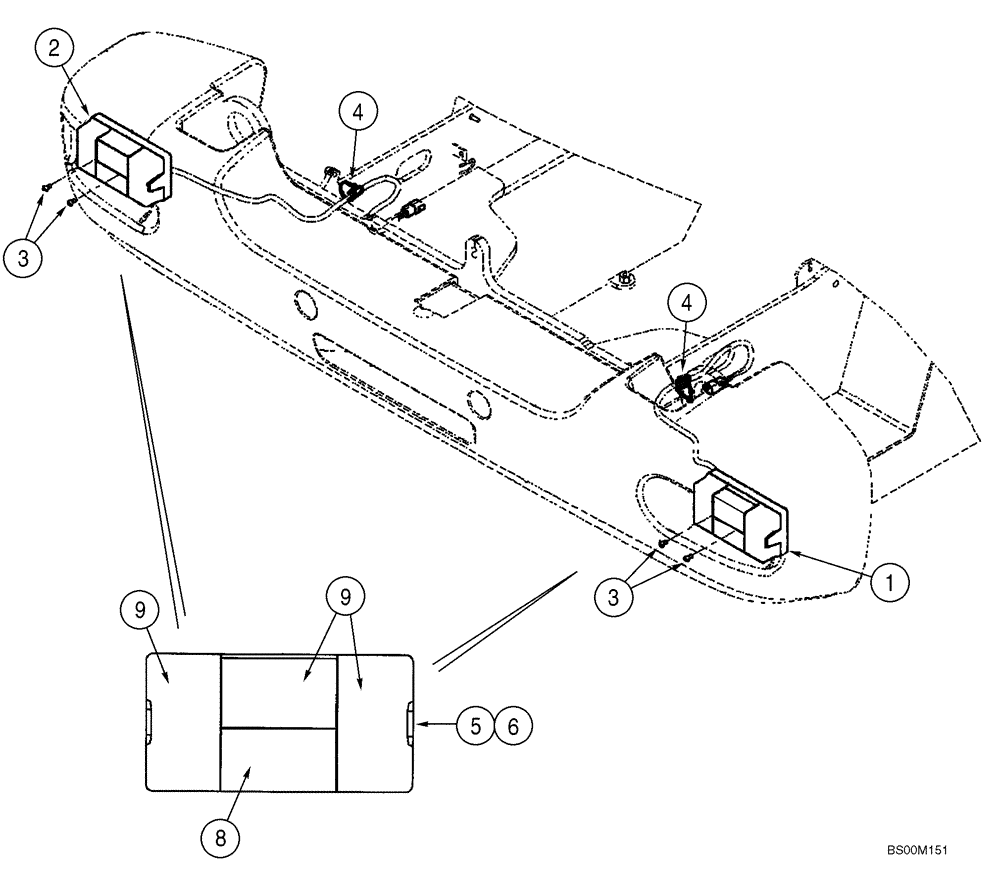 2
4
3
4
3
1
9
9
5 6
8
BS00M151