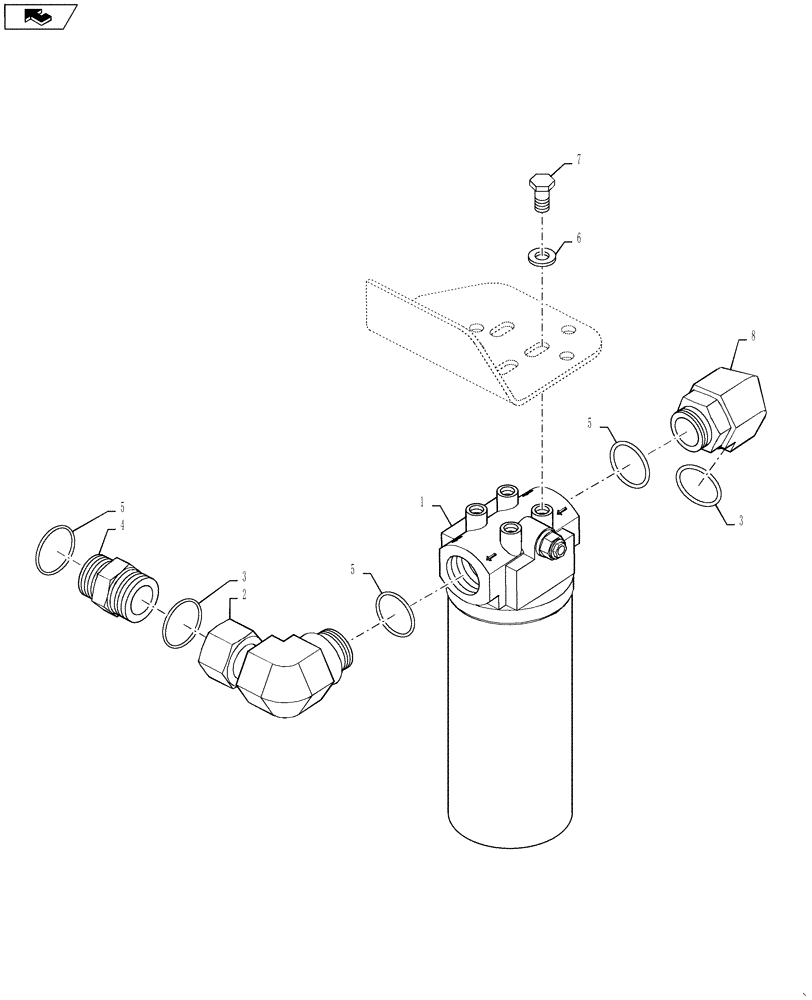 7
6
8
5
3
1
5
4
3
2
5