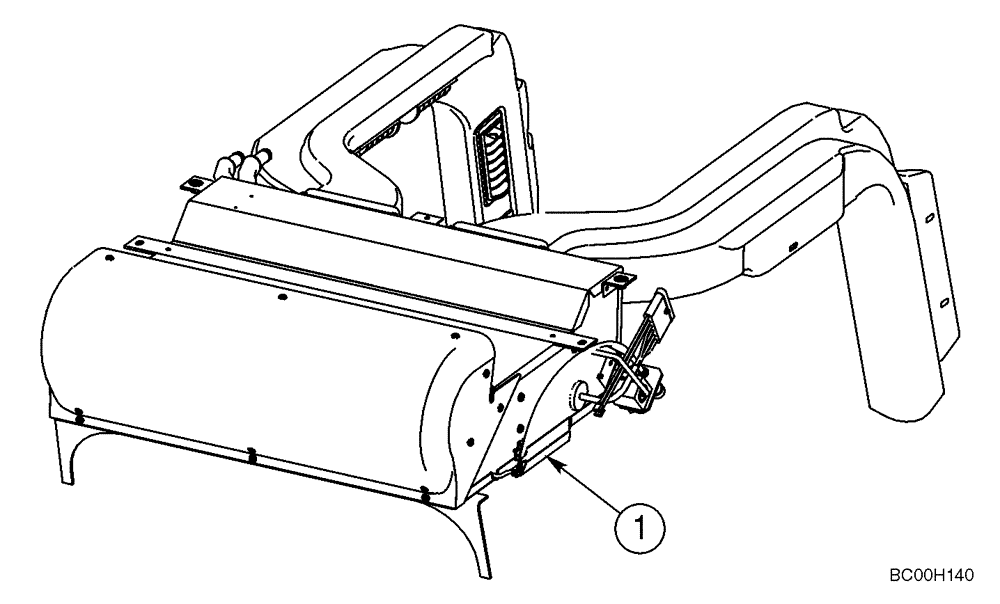 1

BC00H140