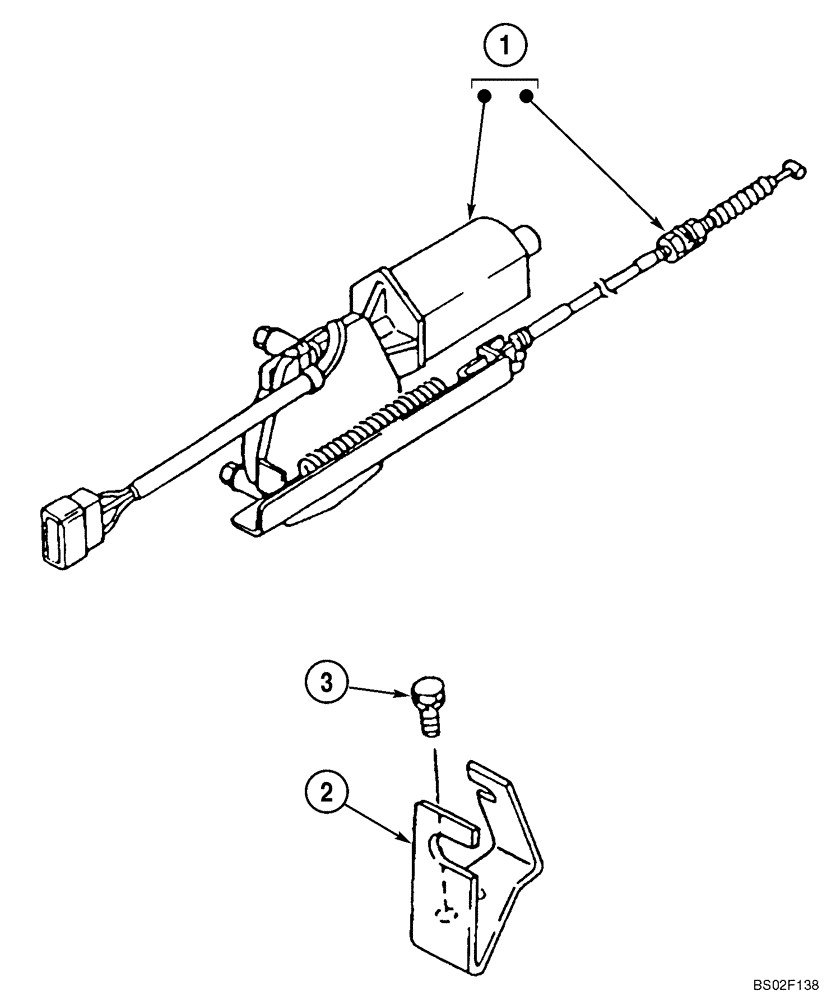 1

3

2

BS02F138