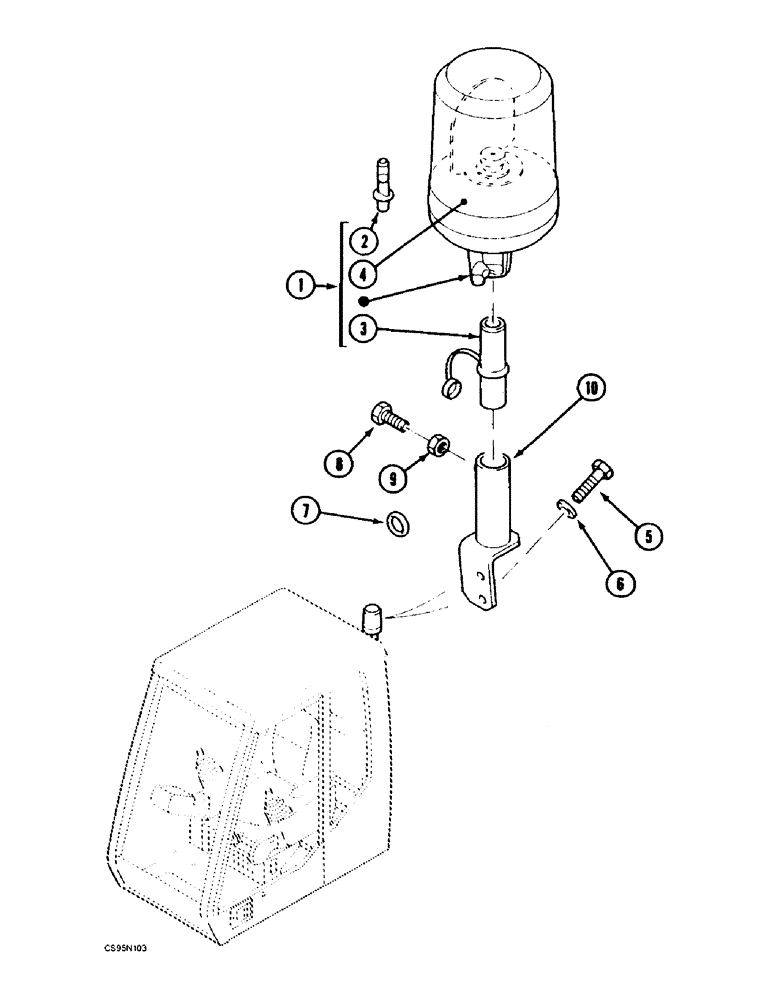 2
4
1
3
10
8
9
7
5
6
CS95N103