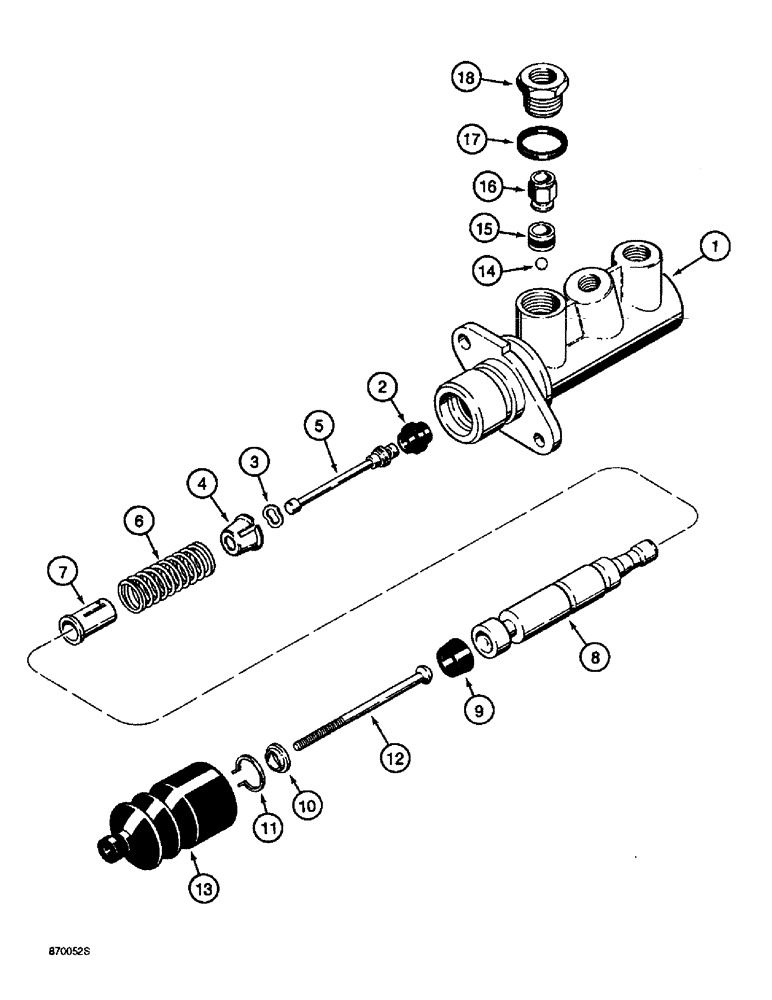 18
17
16
15
14
1
2
5
3
4
6
7
8
9
12
10
11
13
870052S