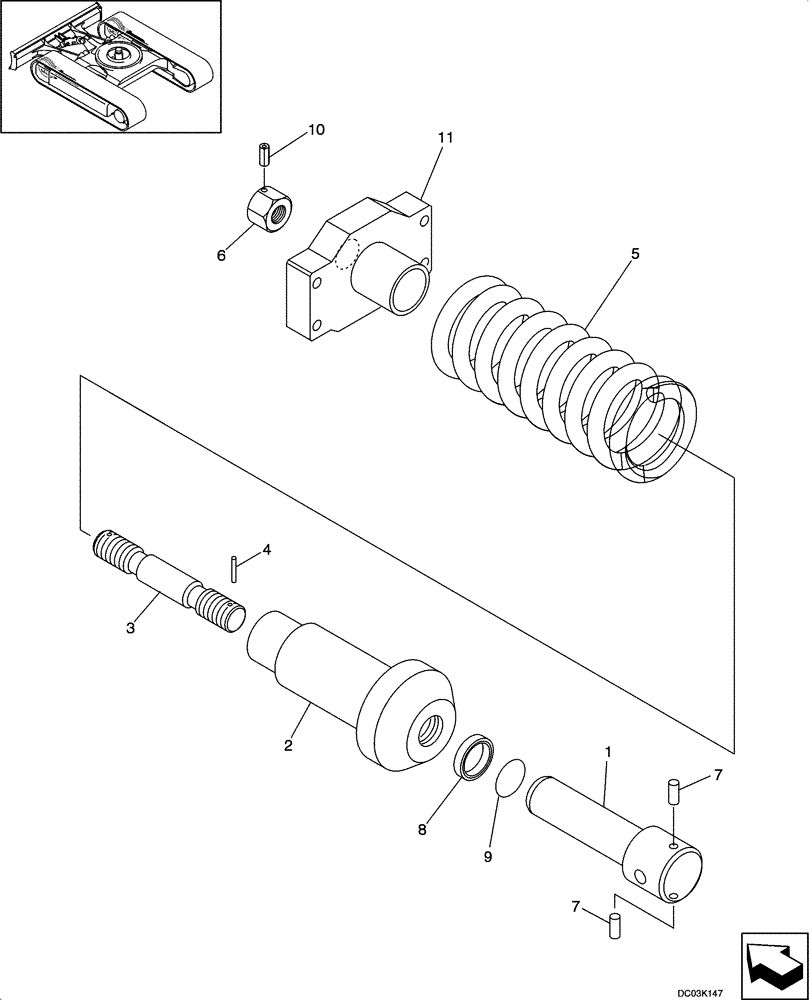 10
11
6
5
4
3
2
1
7
8
9
7
DC03K147