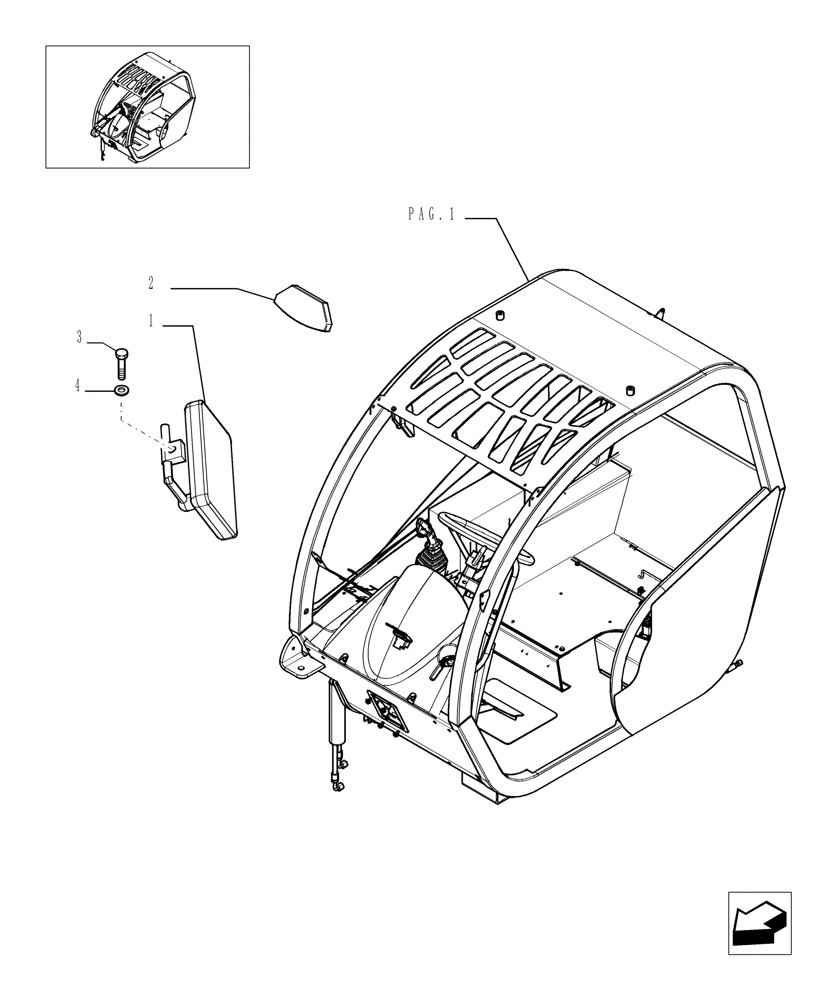 PAG.1
2
1
3
4