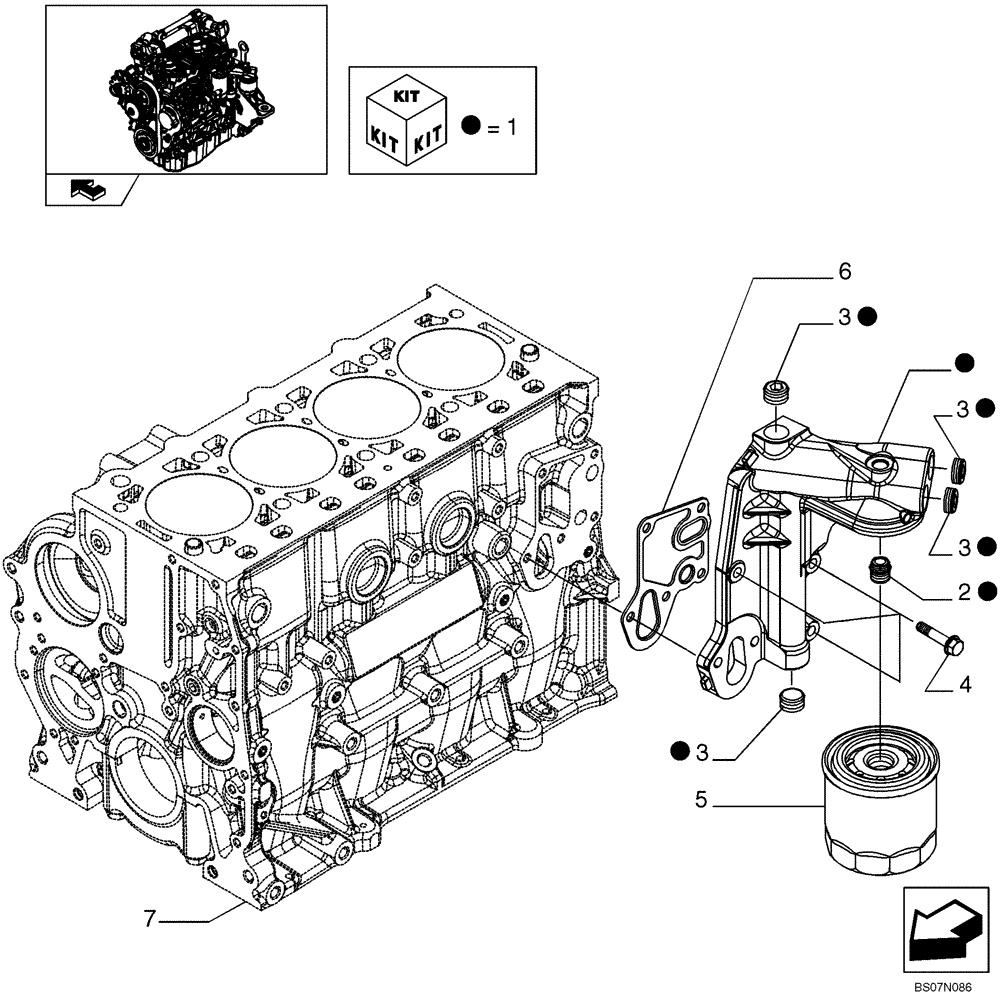 KIT
KIT KIT
● = 1

6
3 ●
●
3 ●
3 ●
2 ●
4
● 3
5
7

BS07N086