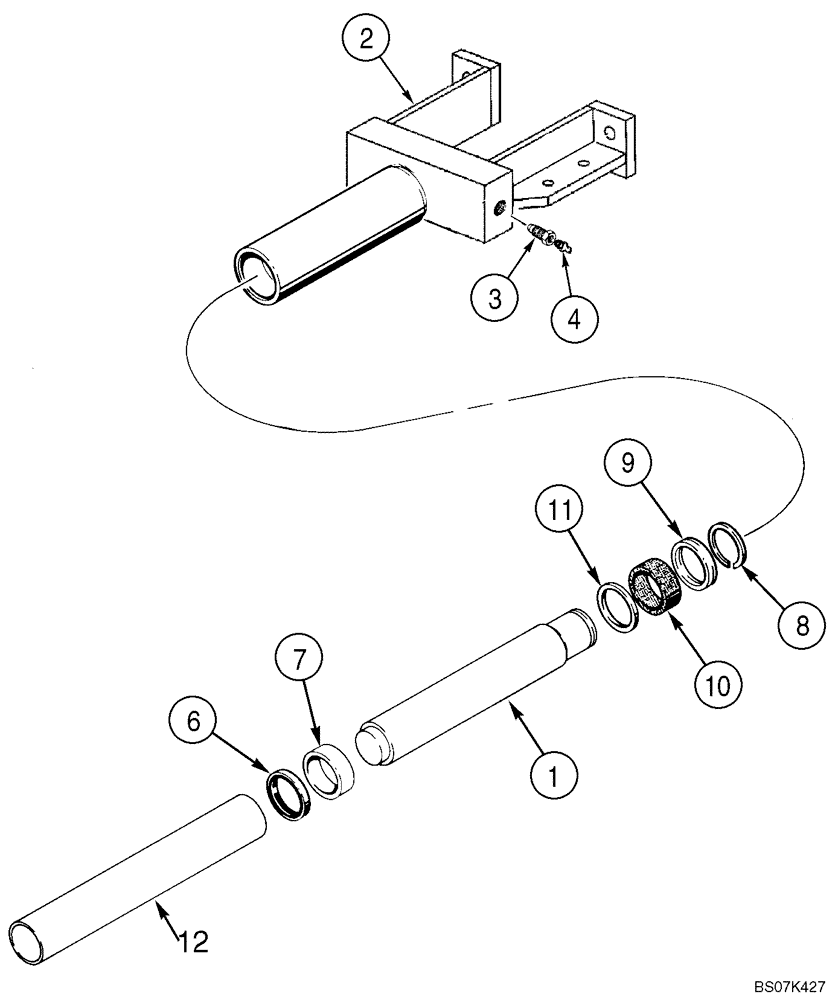 2
3
4
9
11
8
10
7
6
1
12
BS07K427