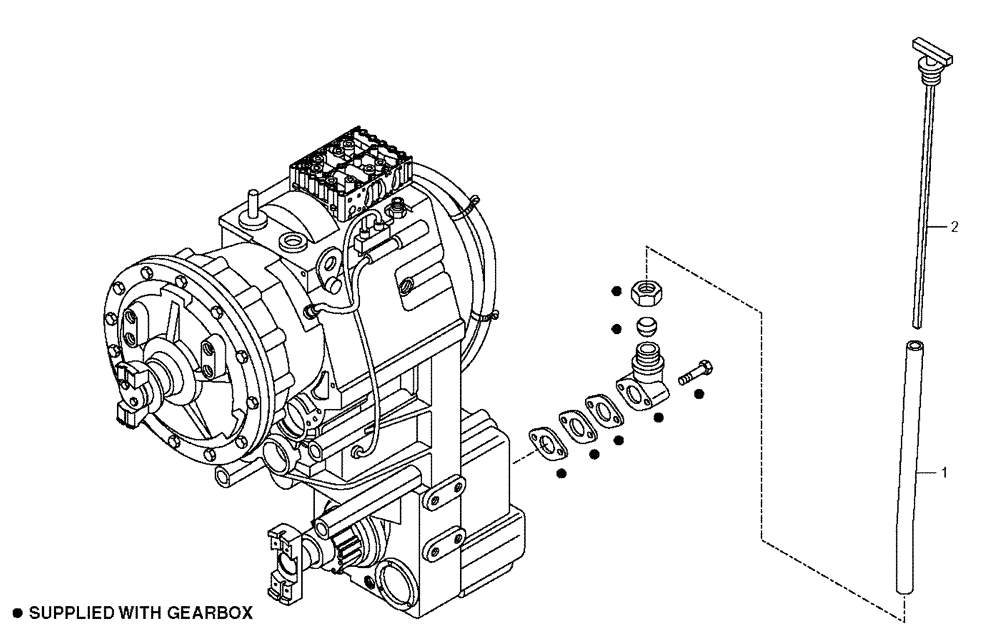 2

1

● SUPPLIED WITH GEARBOX