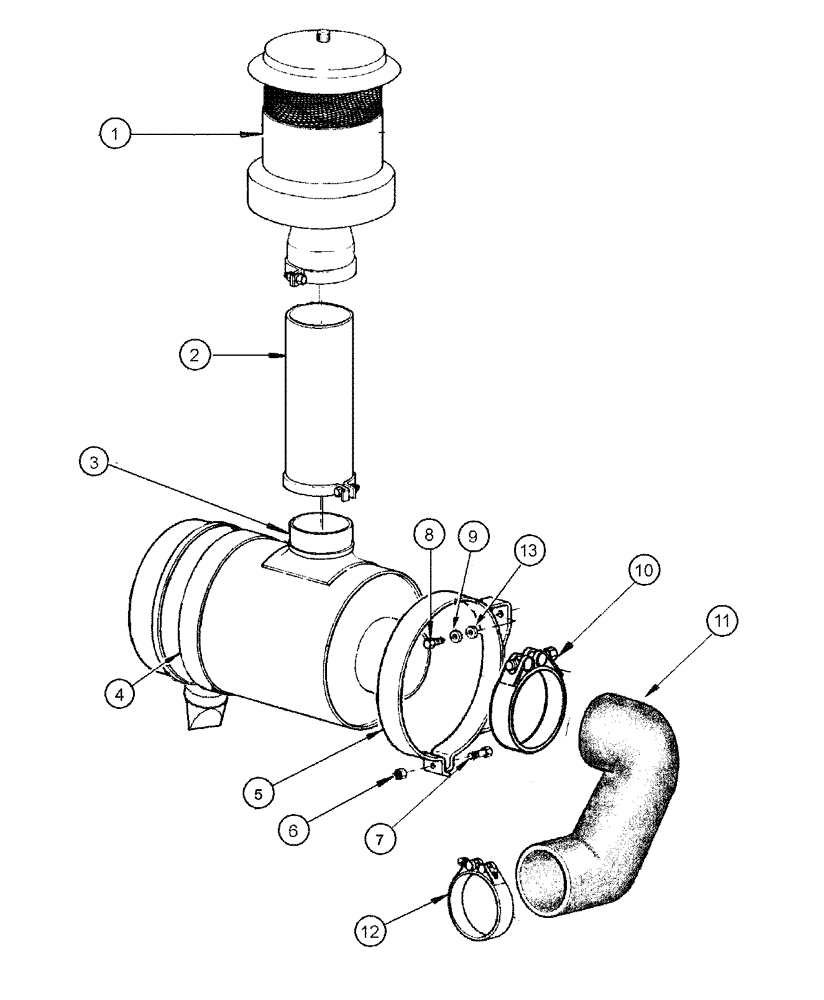 1
2
3
8
9
13
10
11
4
5
6
7
12