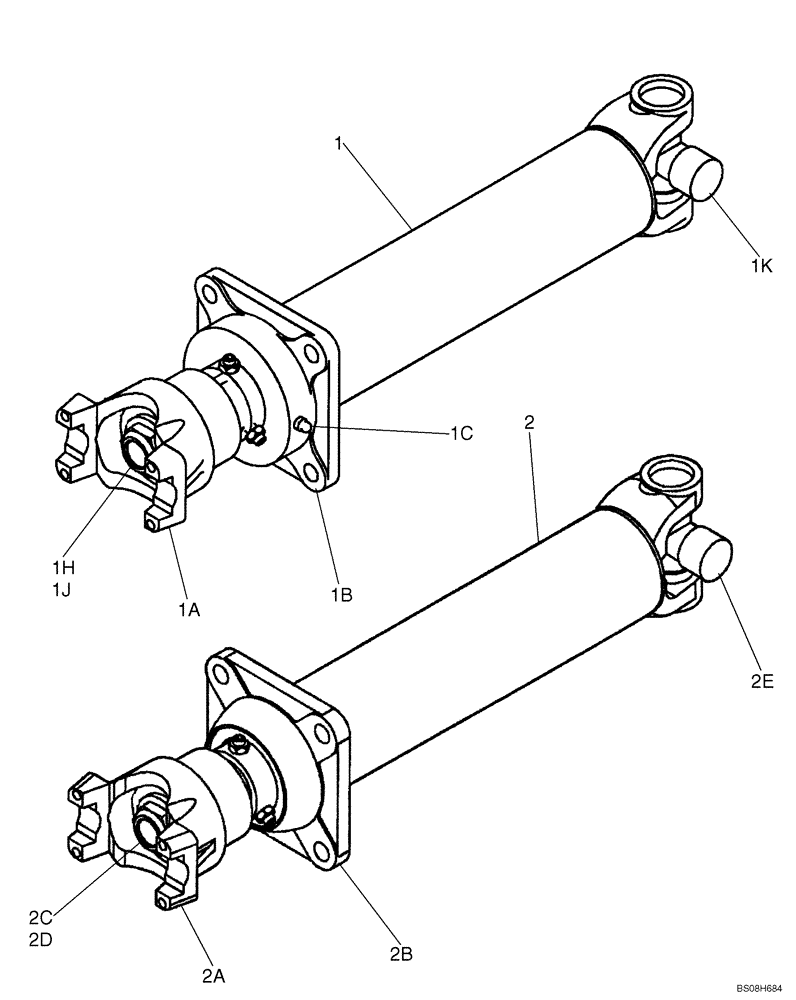 1
1K
1C
2
1H
1J
1A
1B
2E
2C
2D
2A
2B
BS08H684