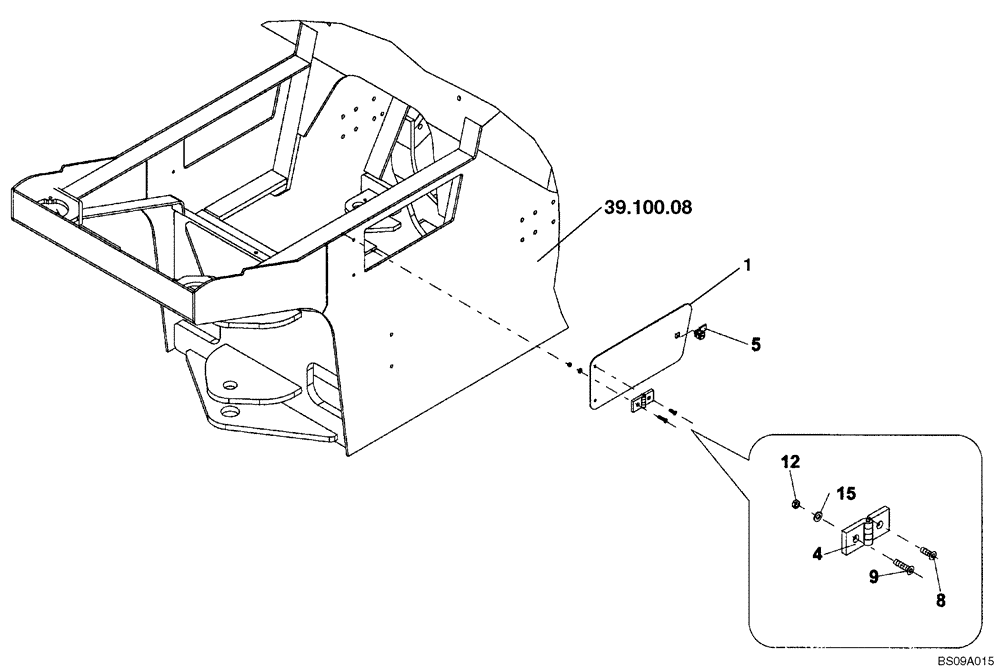 39.100.08

1

5

12

15

4

9

8

BS09A015