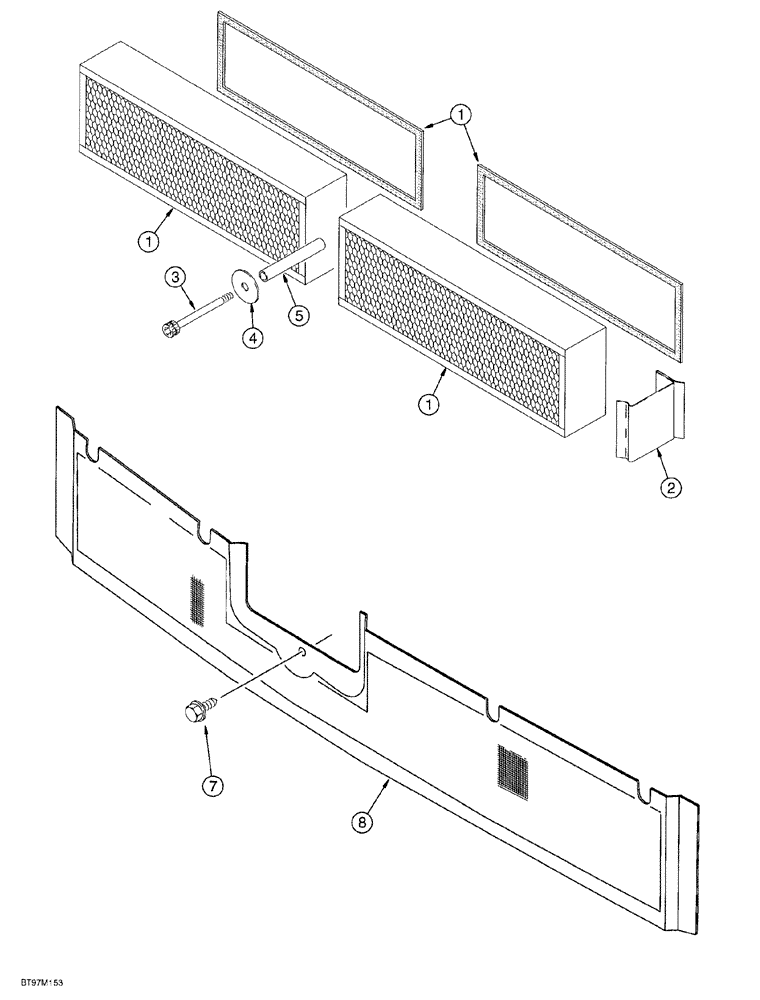 1
1
3
4
5
1
2
7
8
BT97M153