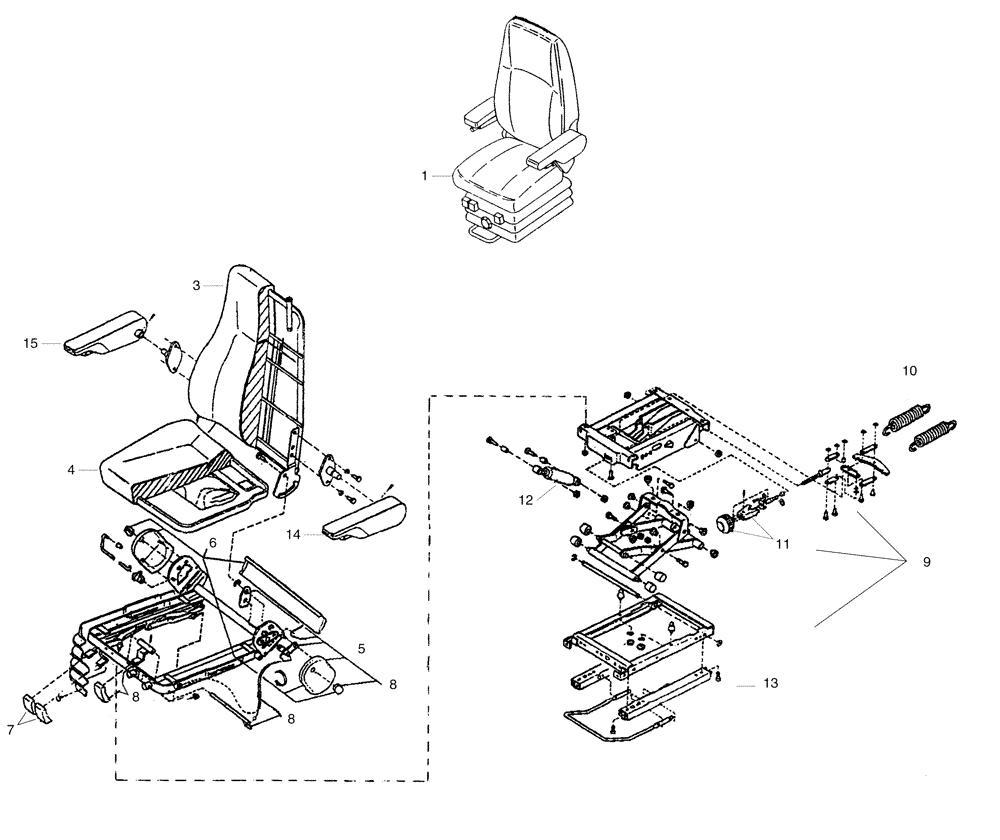 1
3
15
4
14
6
5
8
8
8
7
10
12
11
9
13