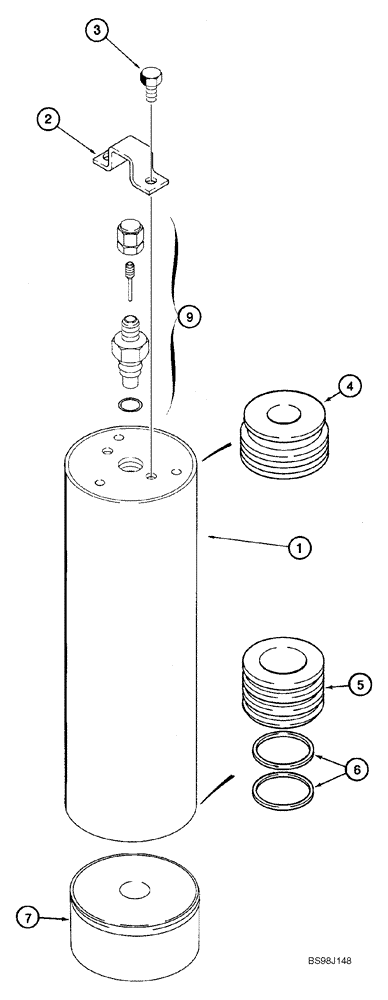 3
2
9
4
1
5
6
7
BS98J148