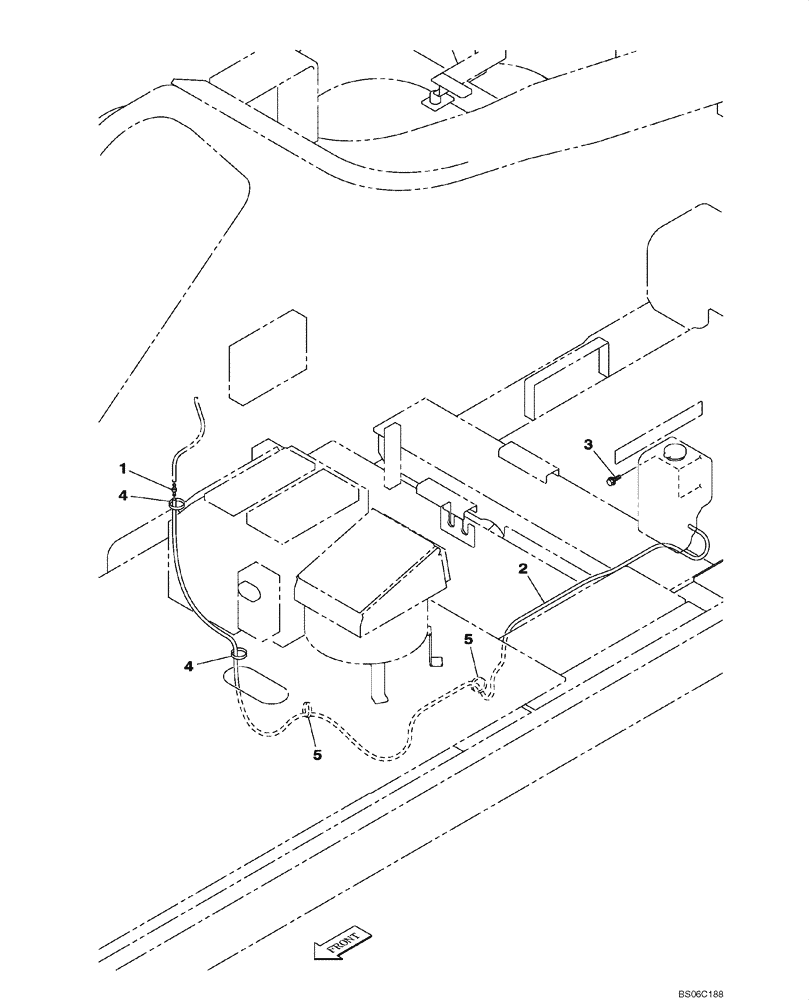 1
4
3
2
4
5
5
FRONT
BS06C188