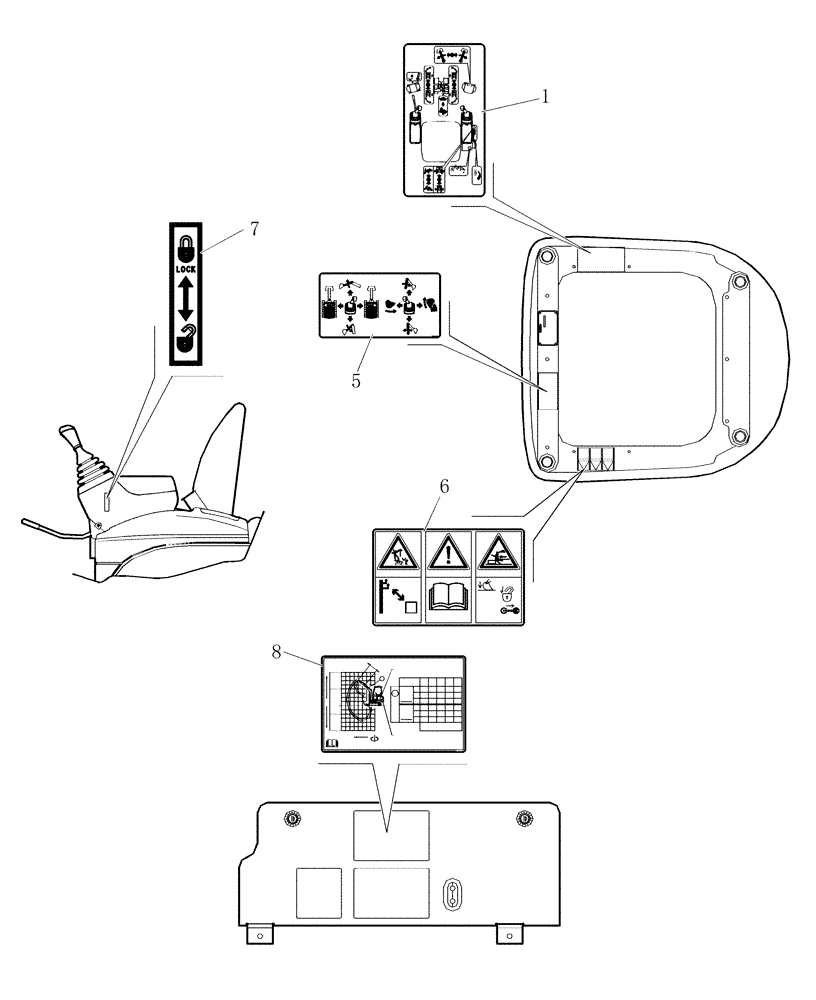 1

7

LOCK

5

6

8