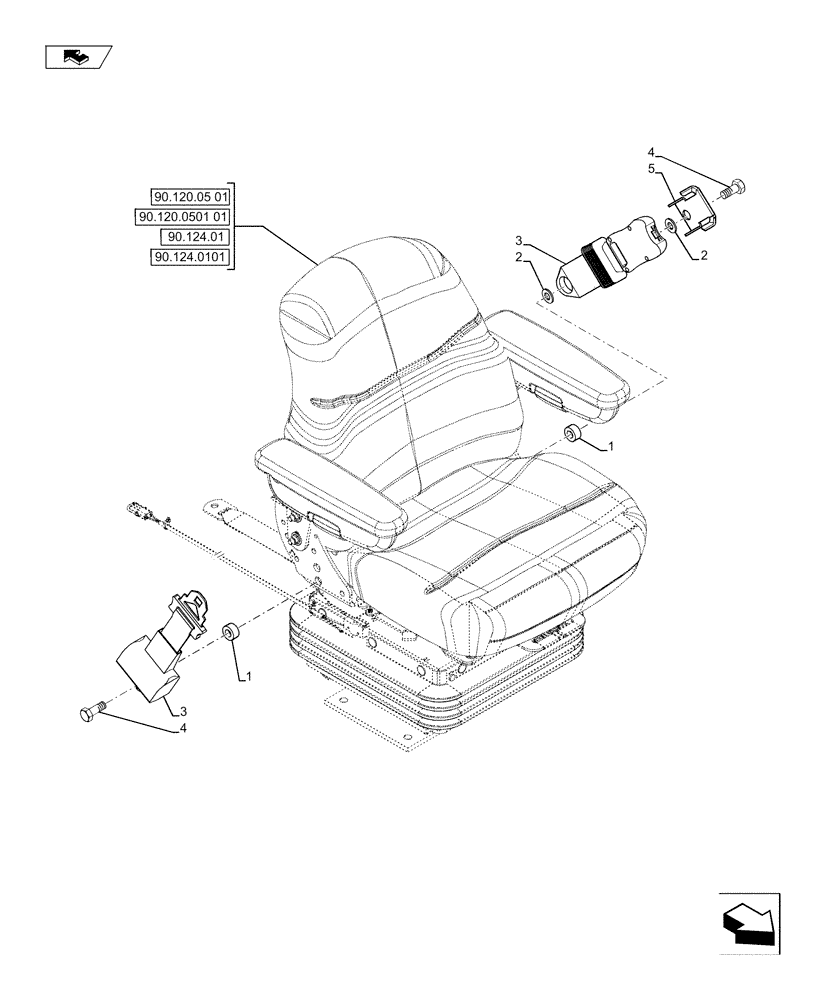 90.120.05 01
90.120.0501 01
90.124.01
90.124.0101

4
5
3
2
2
1
1
3
4