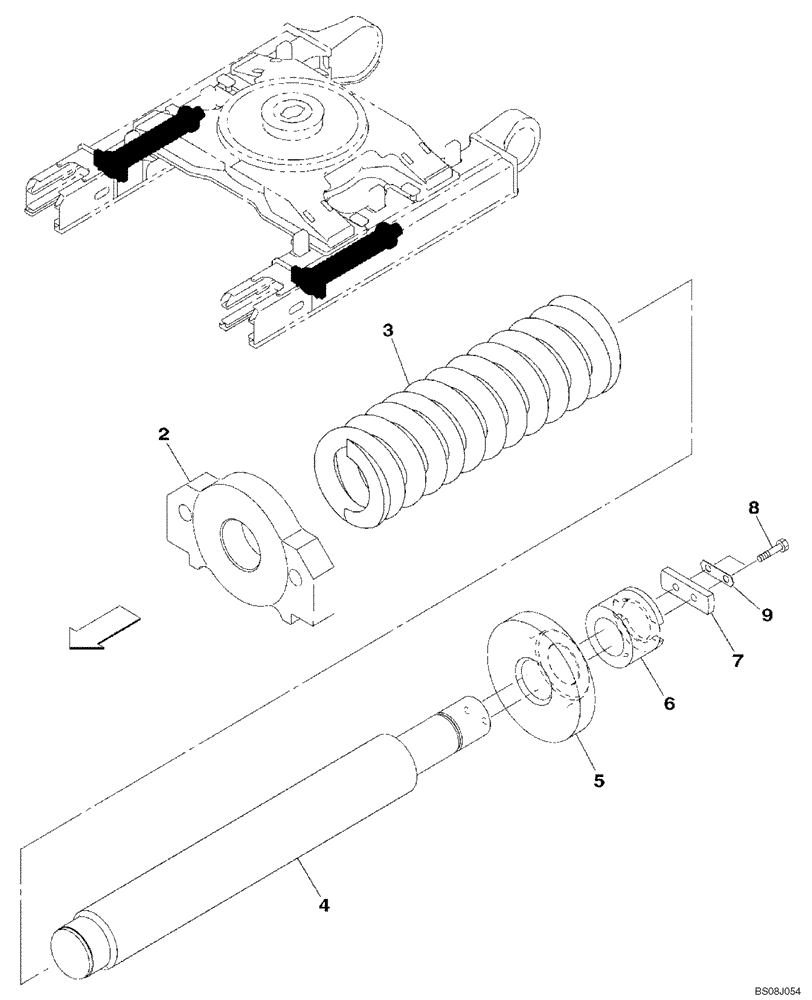 3
2
8
9
7
6
5
4
BS08J054