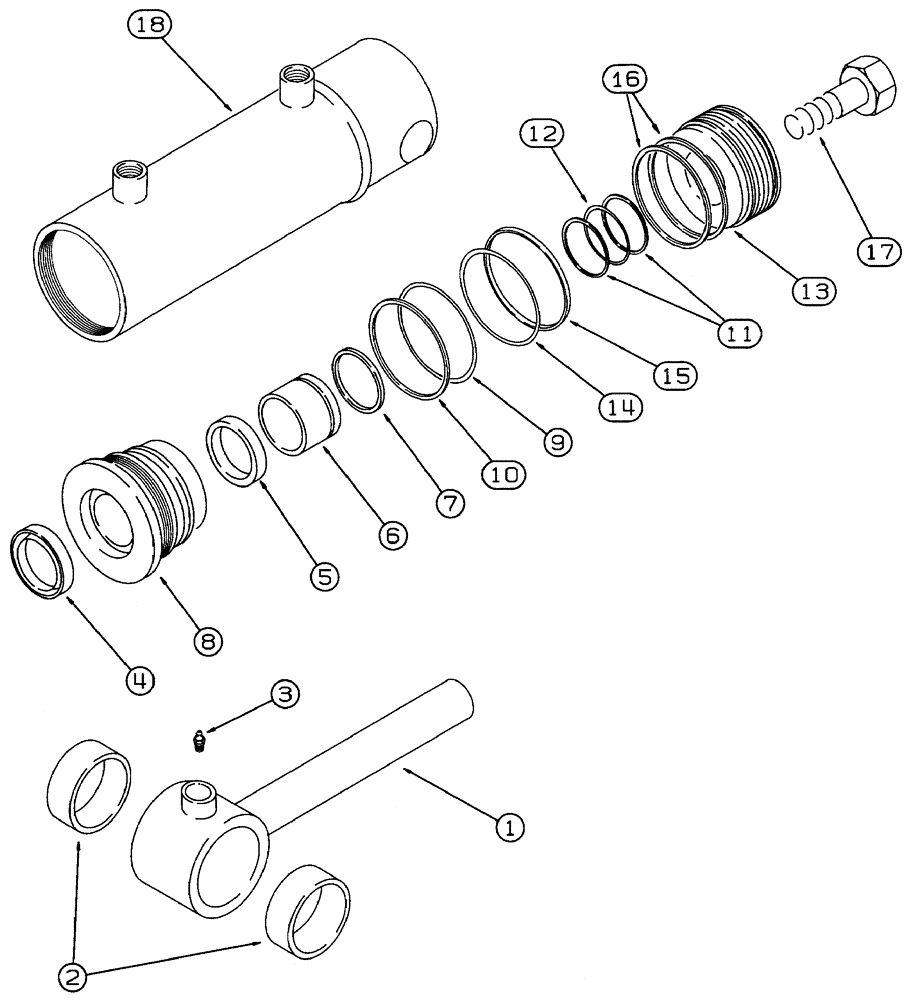 18
16
12
17
13
11
15
14
9
10
7
6
5
8
4
3
1
2