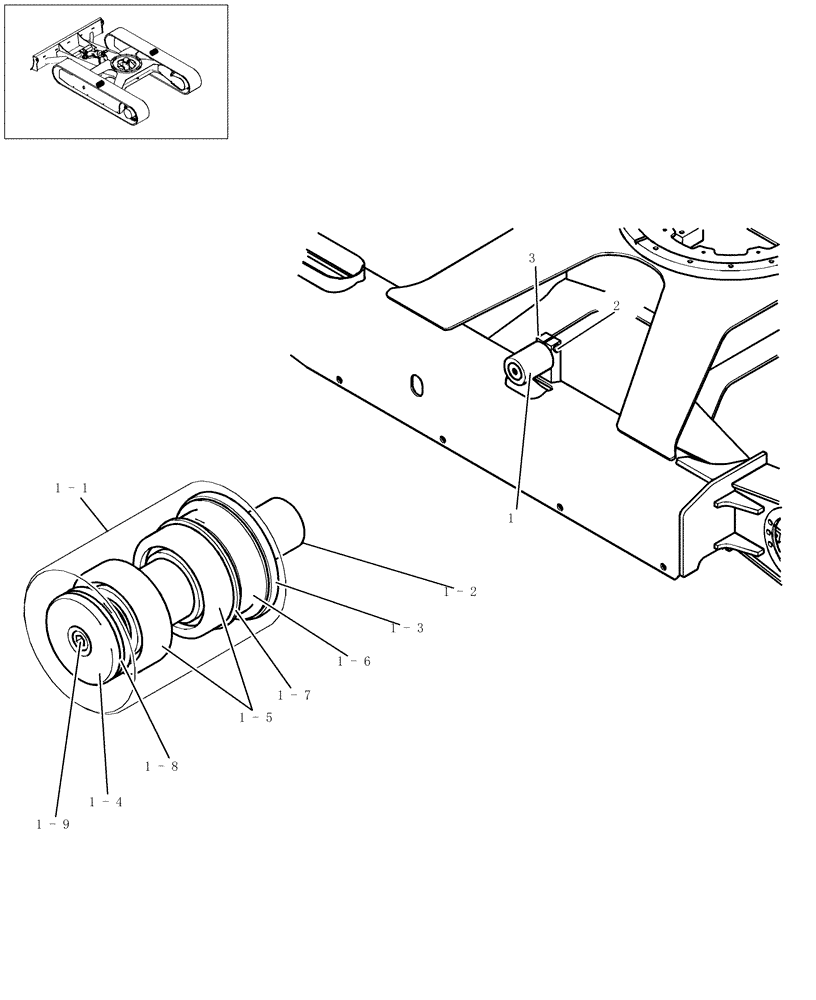 3
2
1
1 - 1
1 - 2
1 - 3
1 - 6
1 - 7
1 - 5
1 - 8
1 - 4
1 - 9