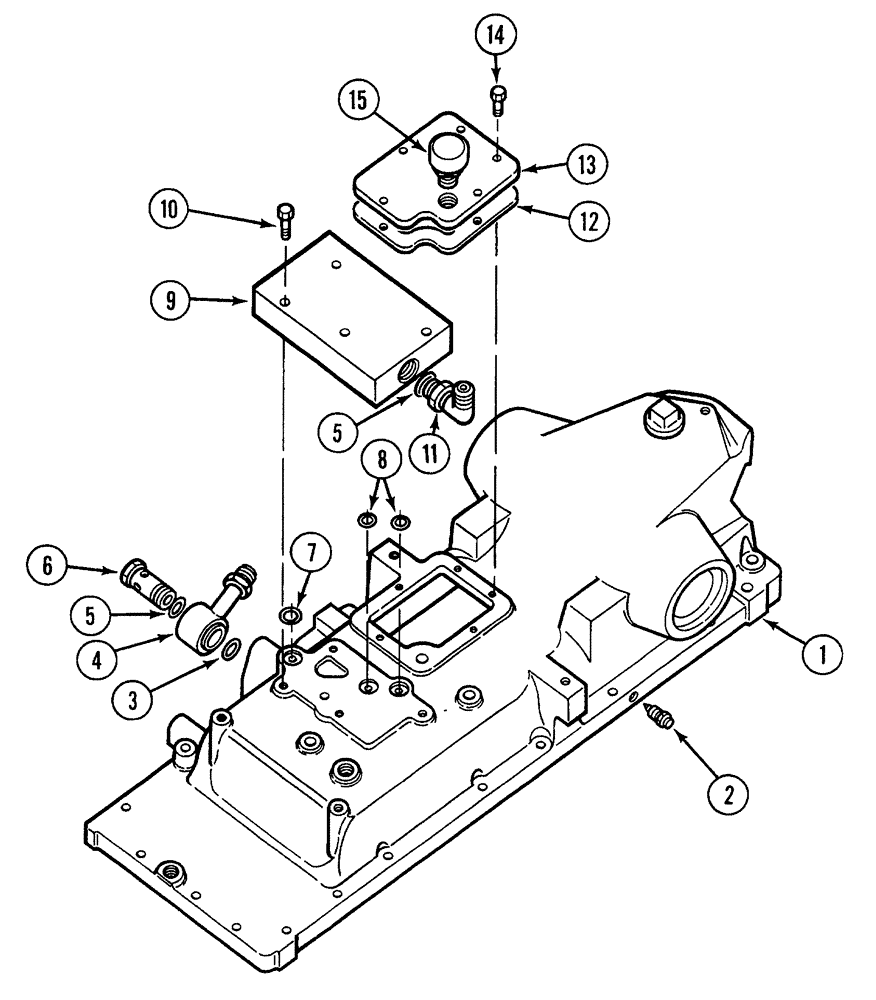 14
15
13
12
10
9
5
11
8
6
7
5
4
3
1
2