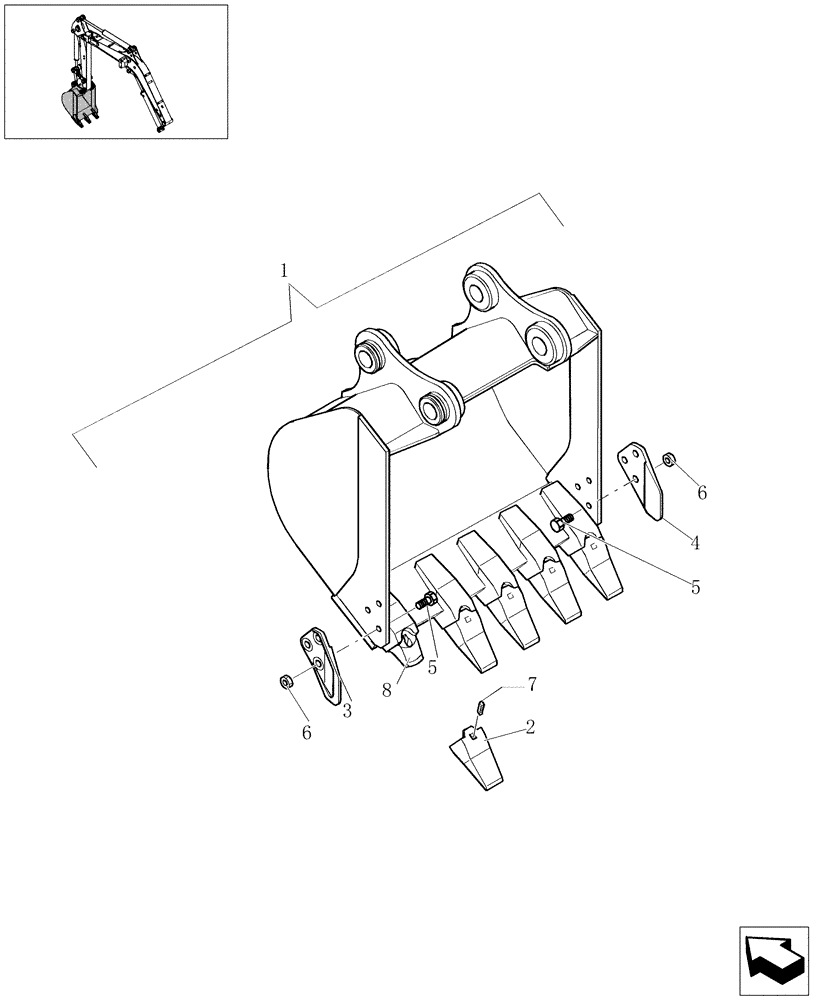 1
6
4
5
5
8
3
6
7
2