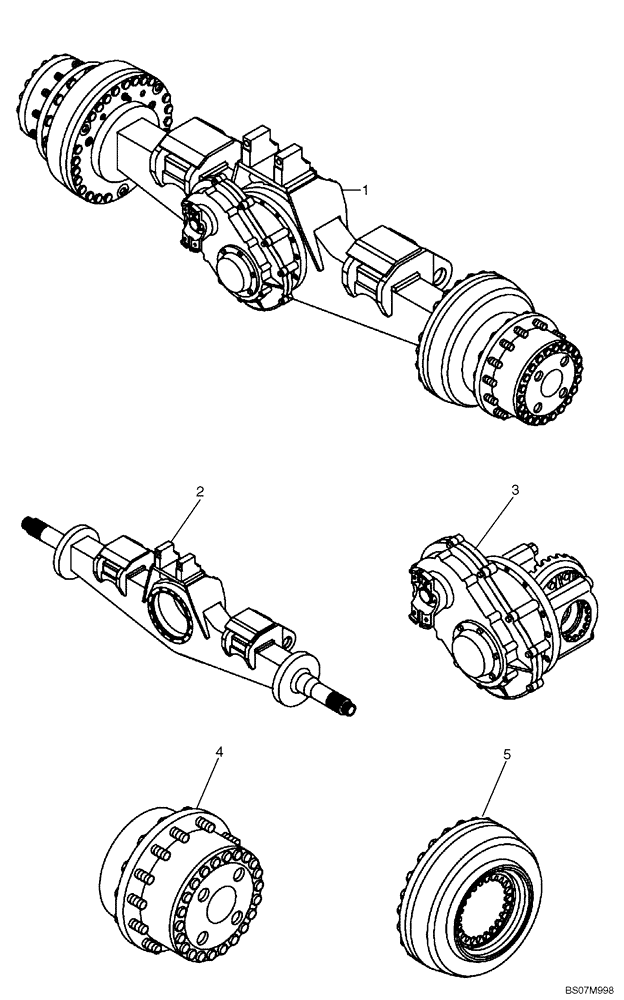 1

2

3

4

5

BS07M998