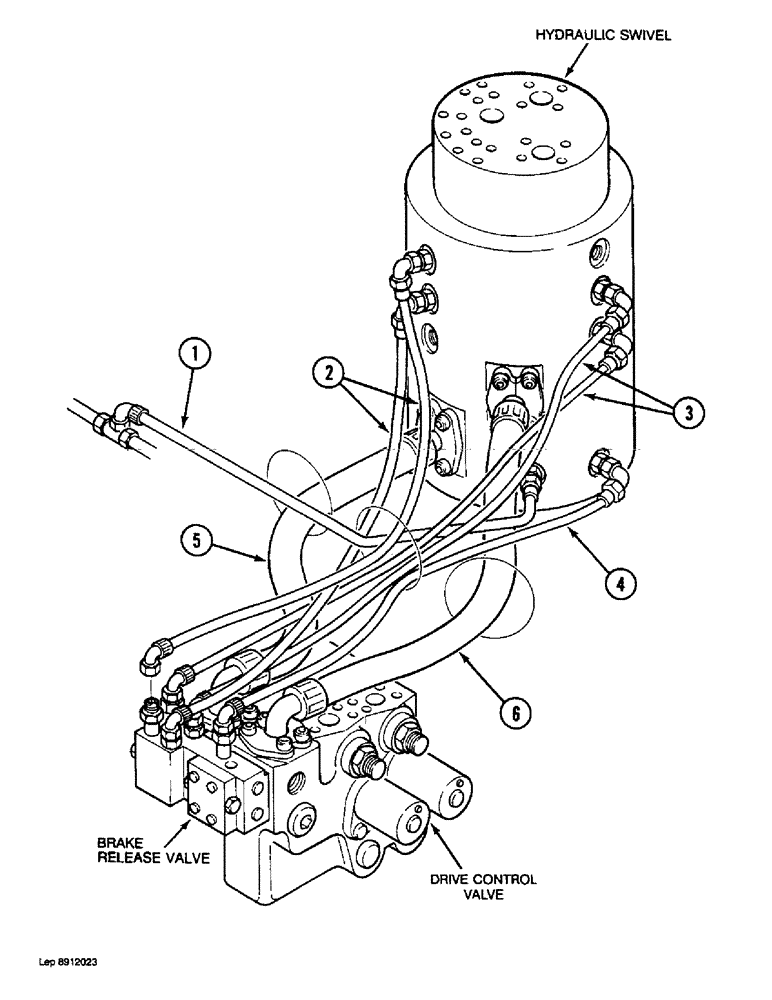 HYDRAULIC SWIVEL

1

2

3

5

4

6

BRAKE RELEASE VALVE

DRIVE CONTROL VALVE

Lep 8912023