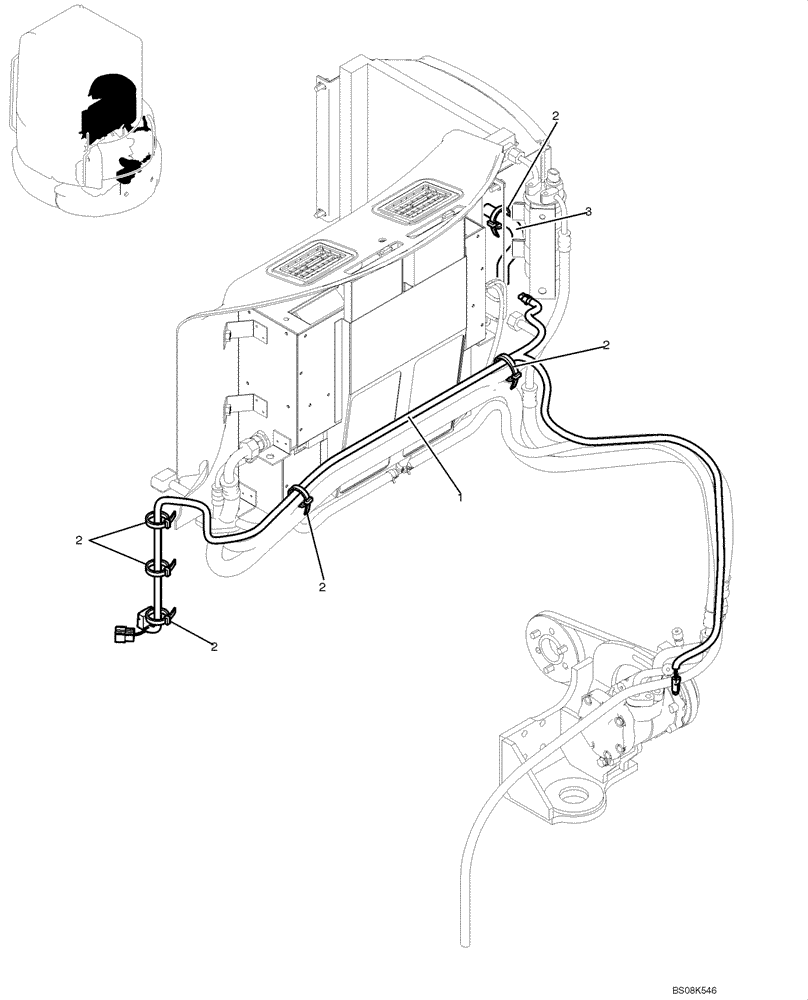 2
3
2
1
2
2
2
BS08K546