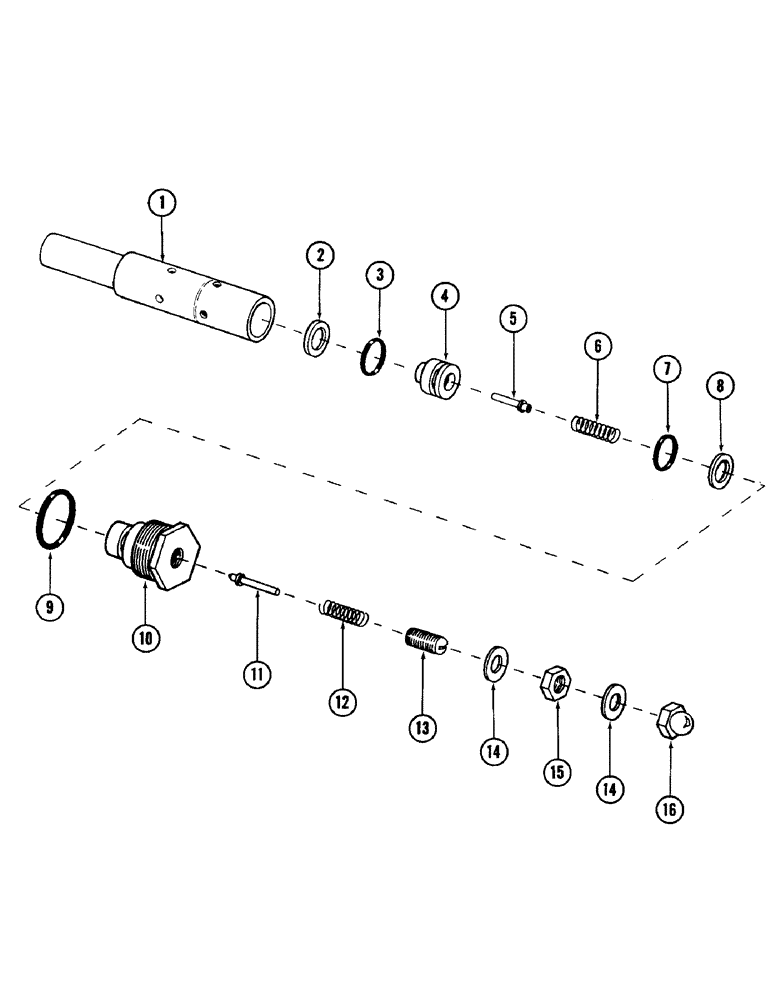 1
2
3
4
5
6
7
8
9
10
11
12
13
14
15
14
16