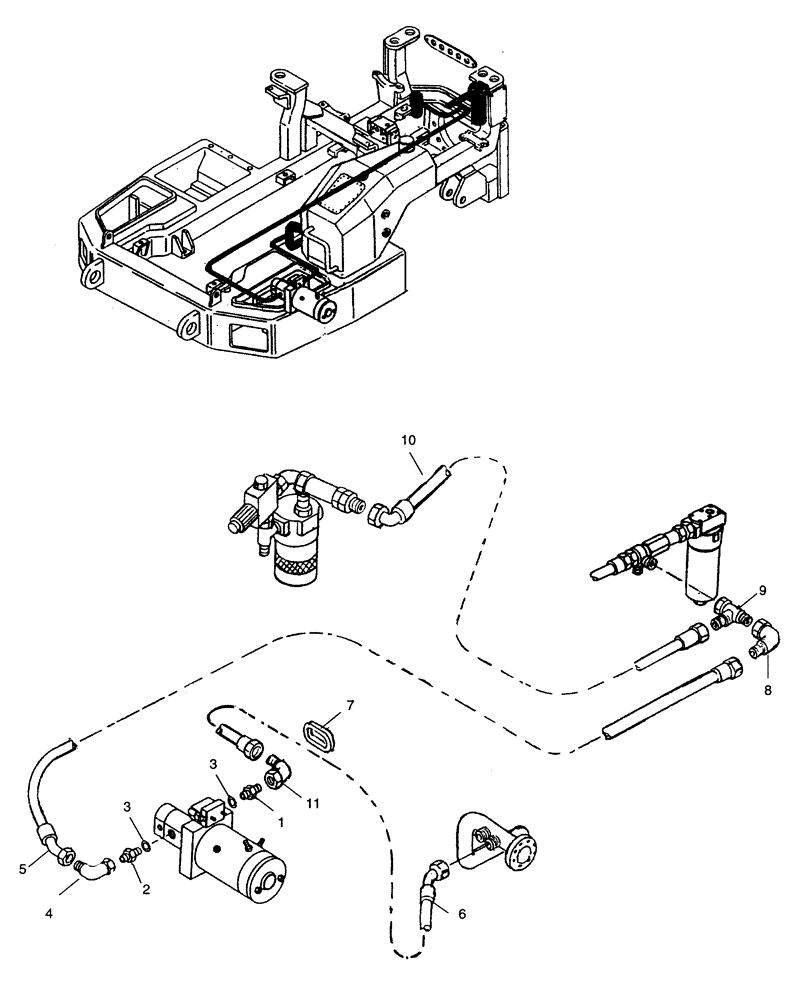 10
9
8
7
3
11
1
3
5
2
4
6