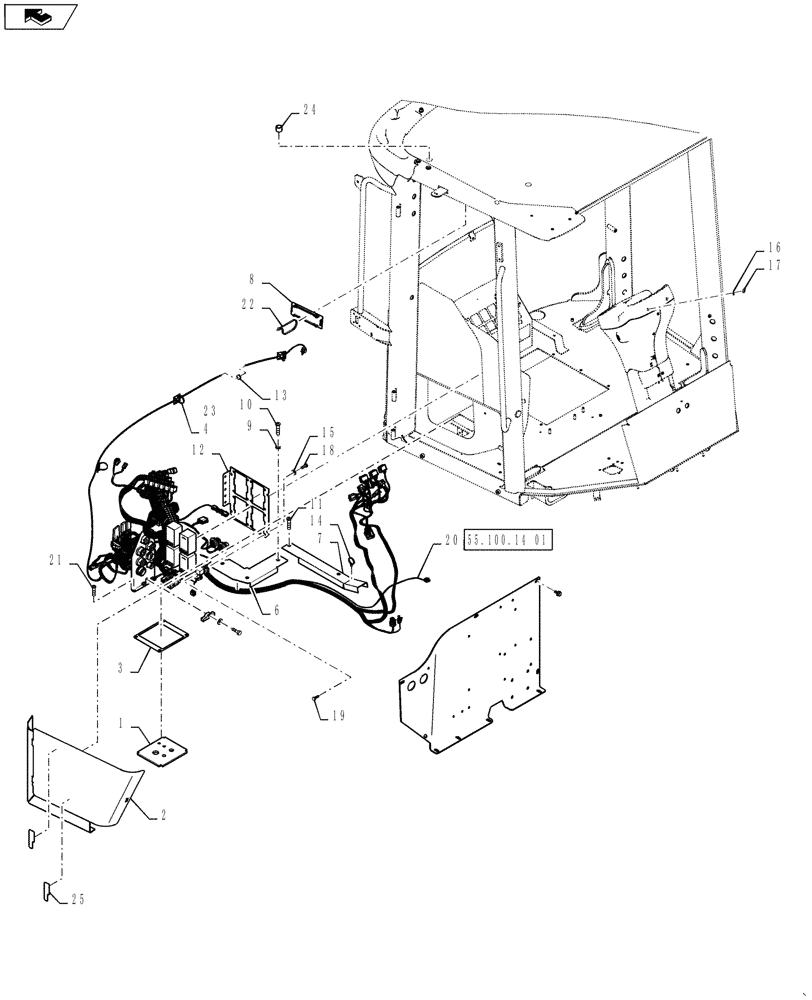 24
16
17
8
22
13
23
4
10
9
15
18
12
11
14
7
20 55.100.14 01
21
6
3
19
1
2
25