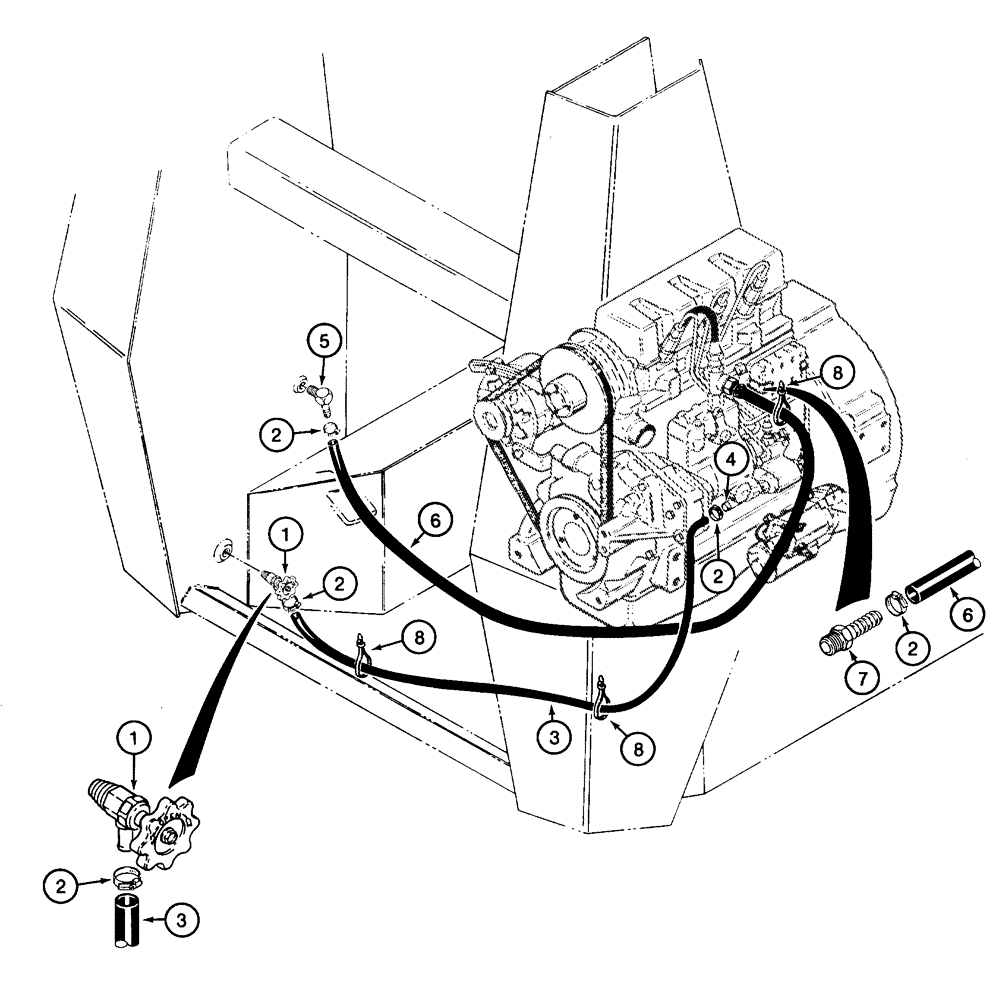 5
8
2
4
6
1
2
2
6
8
2
7
3
8
1
2
3