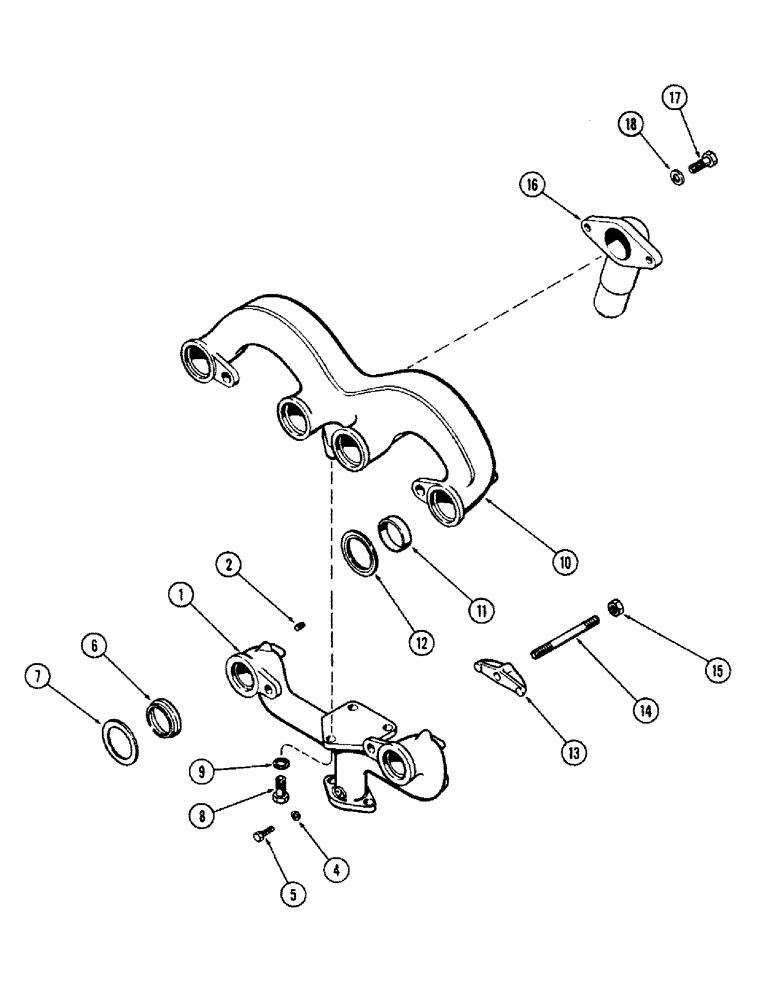 17
18
16
10
11
12
2
1
6
7
15
14
13
9
8
4
5