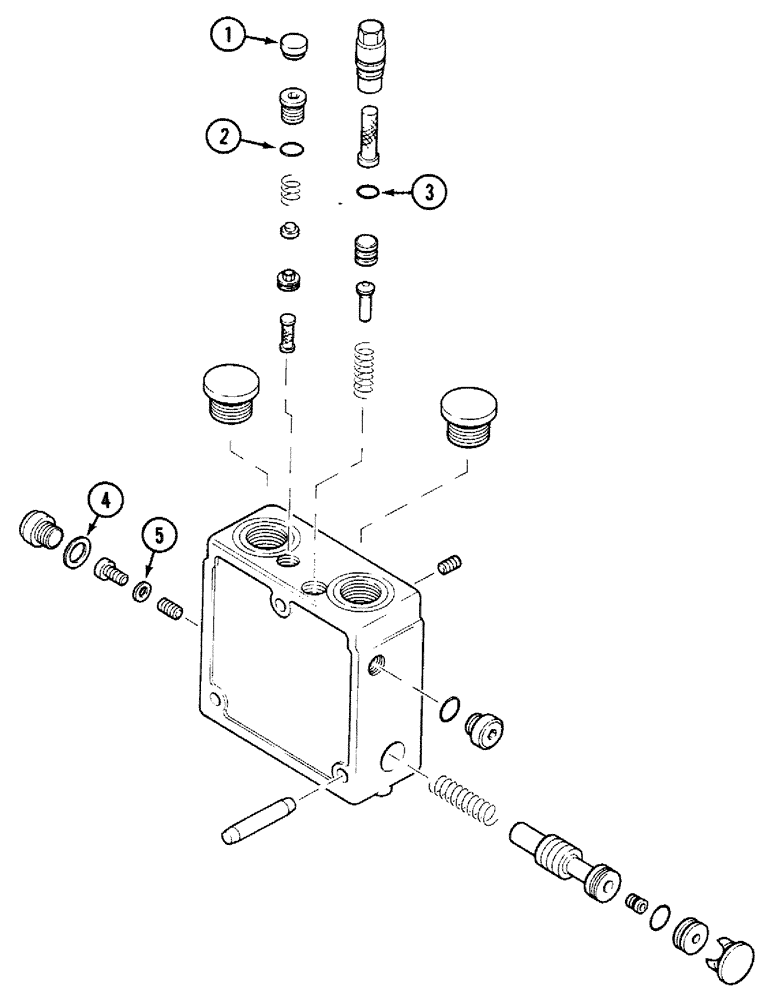 1
2
3
4
5