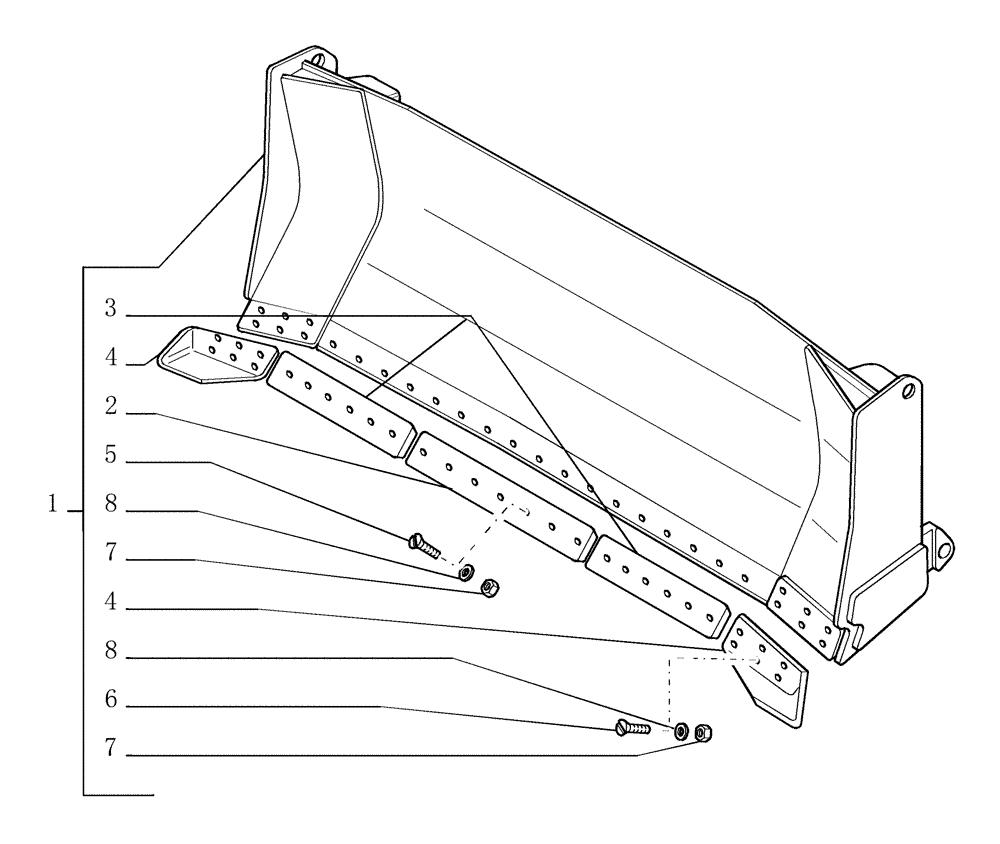 3
4
2
5
1
8
7
4
8
6
7