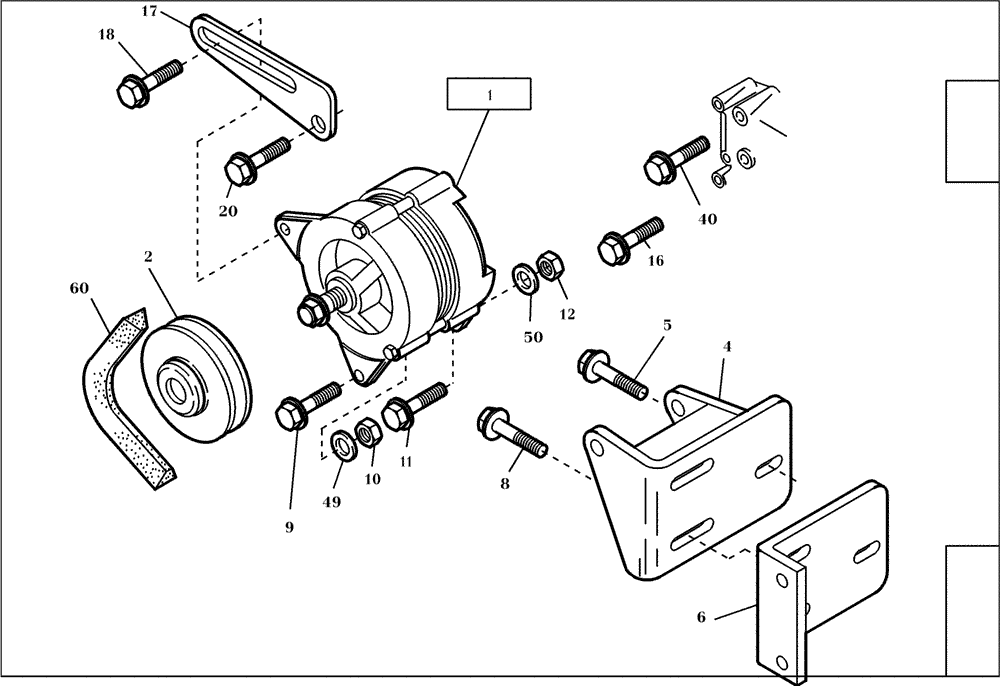 17
18
1
20
40
16
2
60
12
50
5
4
9
49
10
11
8
6