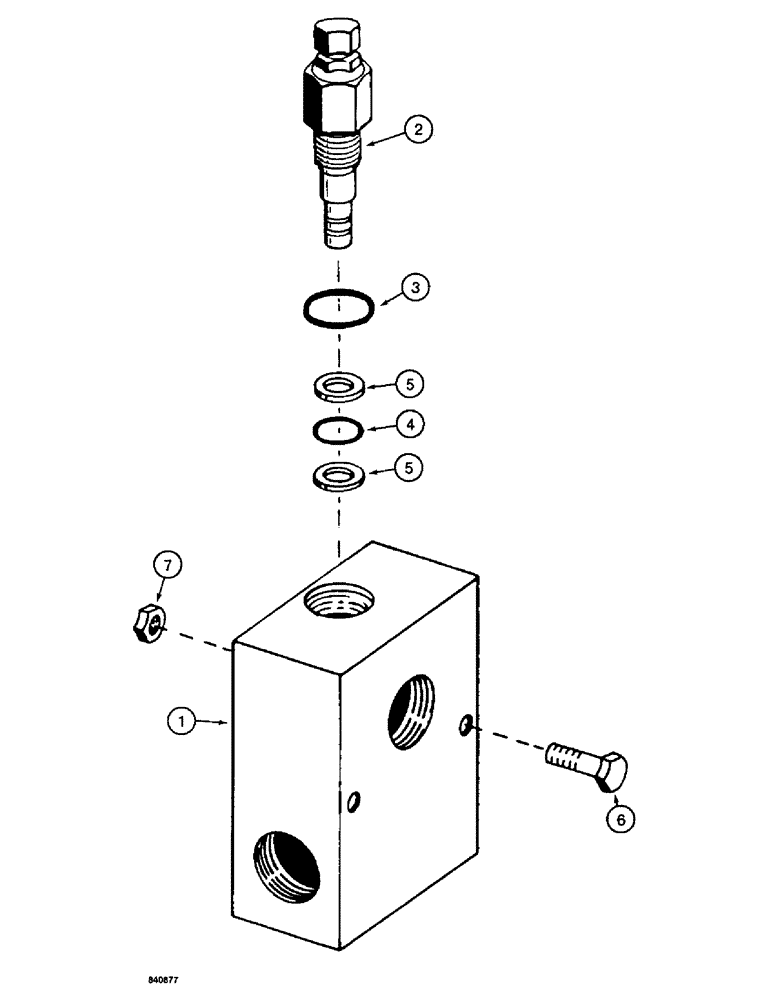 2
3
5
4
5
7
1
6
840877