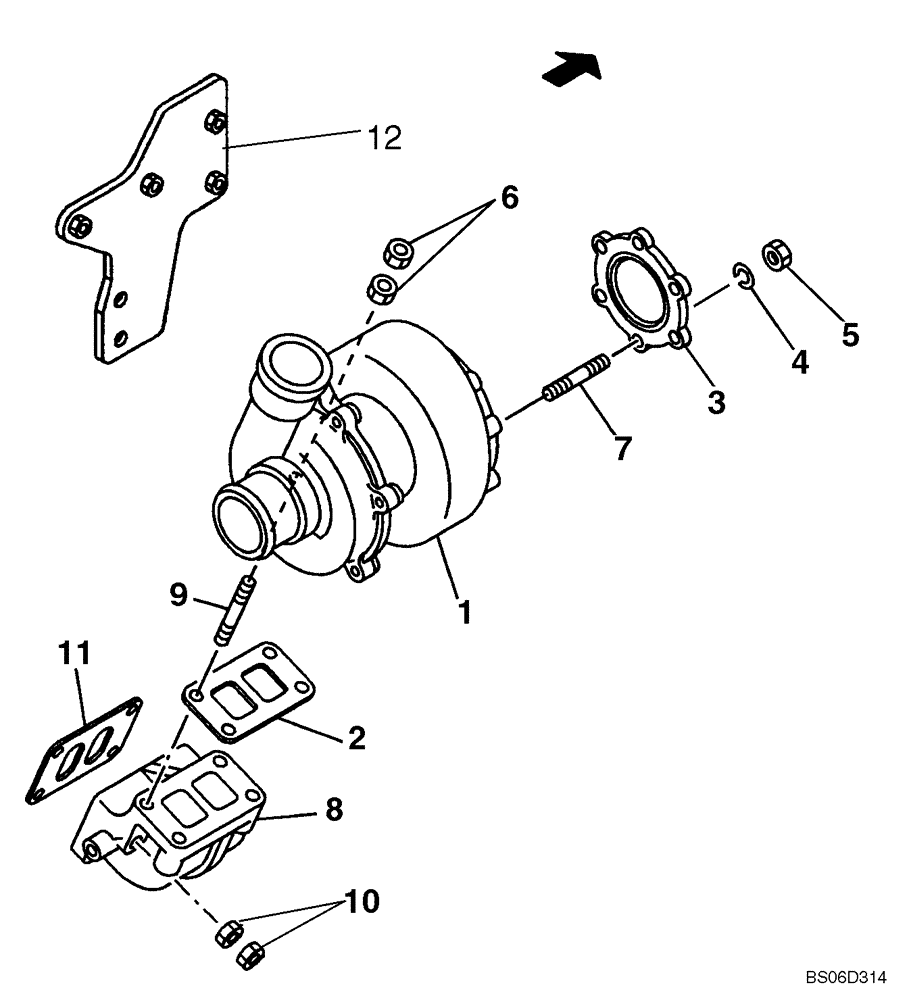 12
6
5
4
3
7
1
9
11
2
8
10
BS06D314