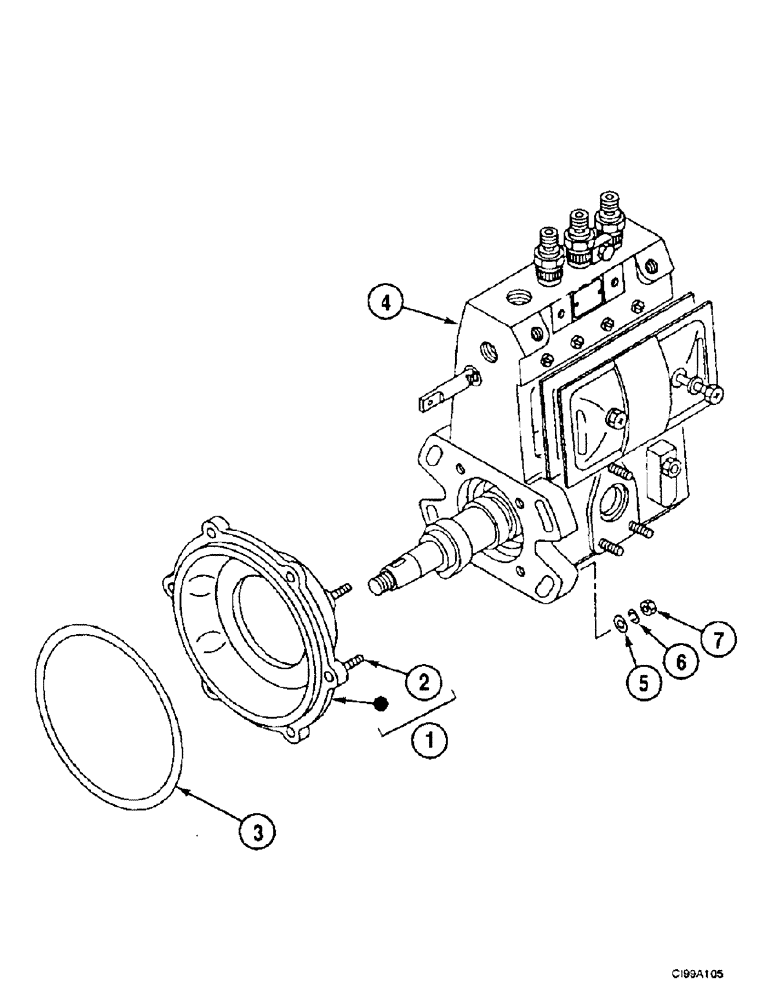 4
2
1
3
7
6
5
CI99A105