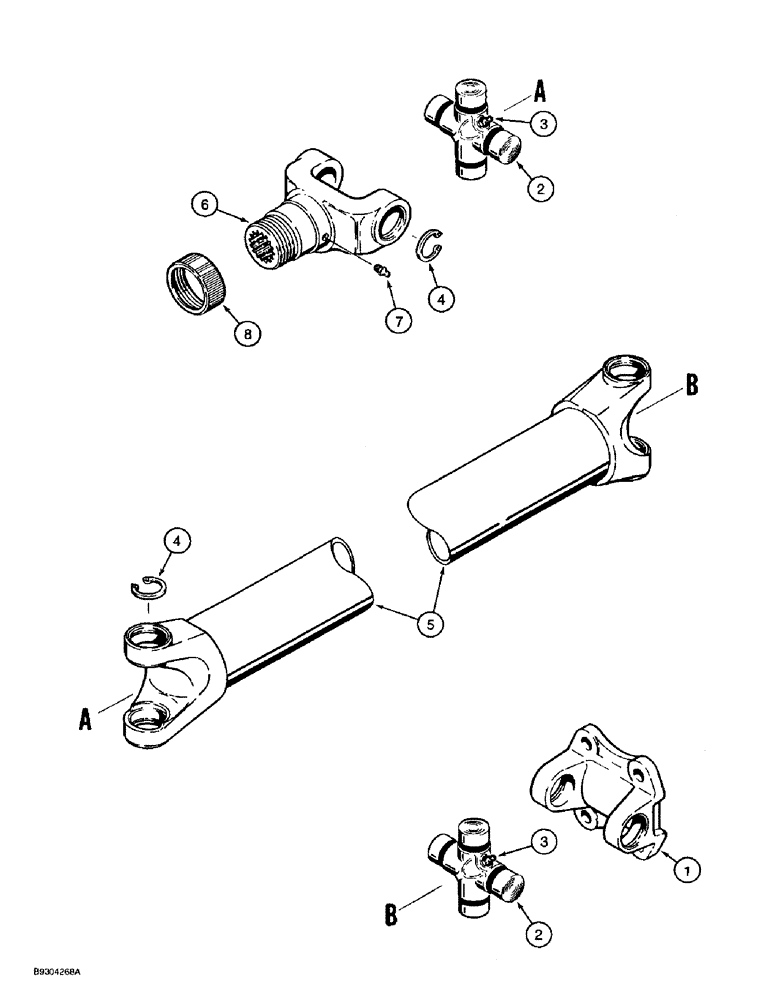 A
3
2
6
4
7
8
B
4
5
A
3
1
B
2
B930426BA