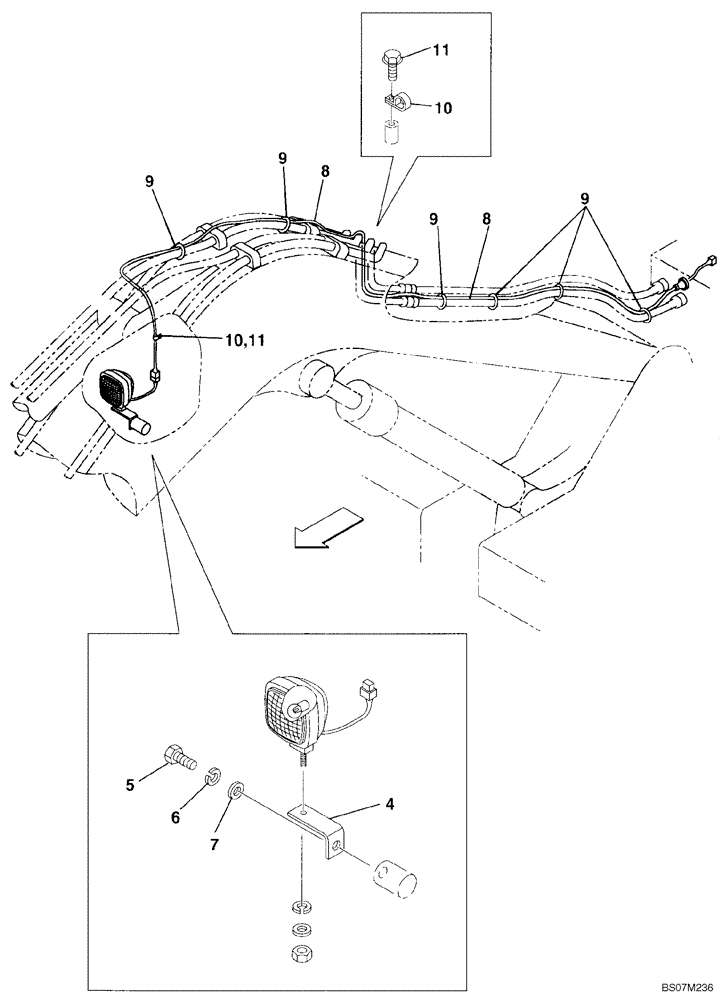 11
10
9
9
8
9
8
9
10,11
5
6
7
4
BS07M236