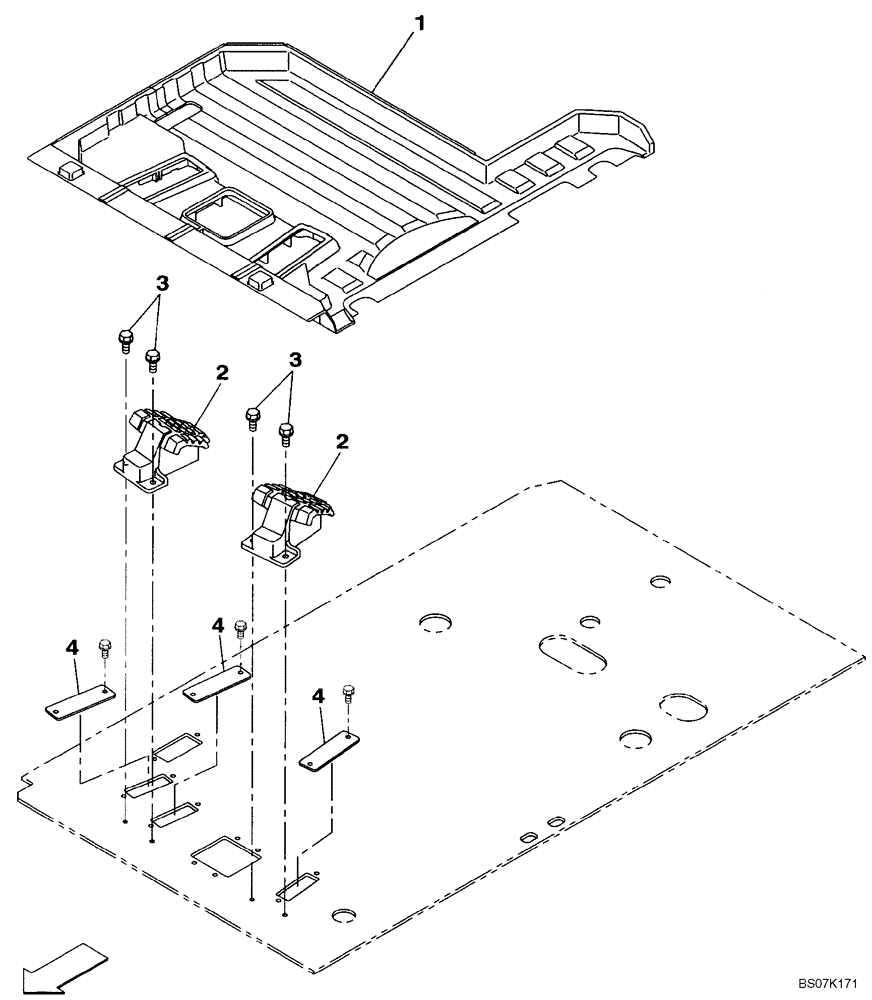 1
3
2
3
2
4
4
4
BS07K171