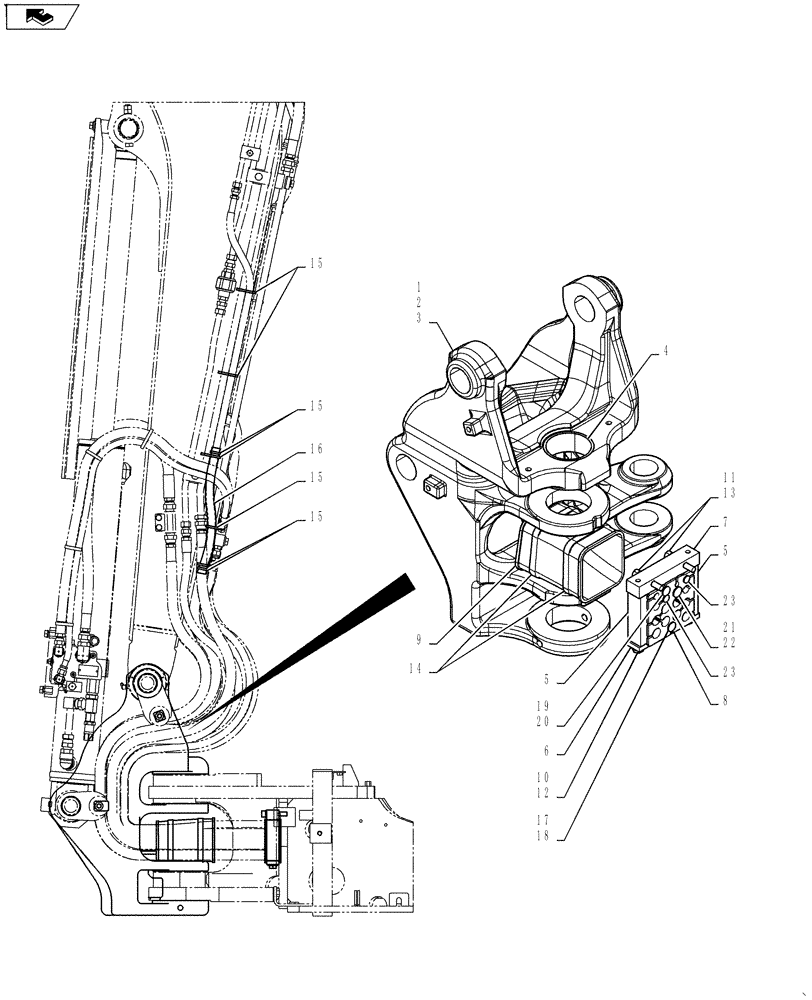 15
15
16
15
15
1
2
3
4
11
13
7
5
23
21
22
23
8
9
14
5
19
20
6
10
12
17
18