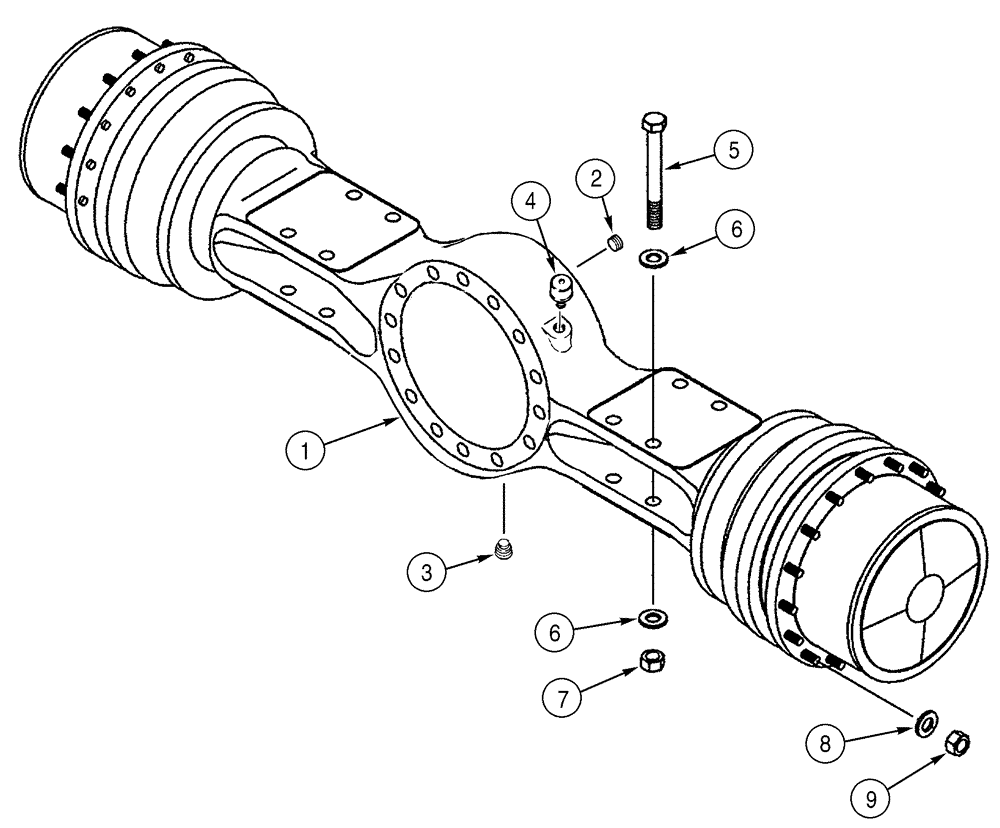 5
2
4
6
1
3
6
7
8
9