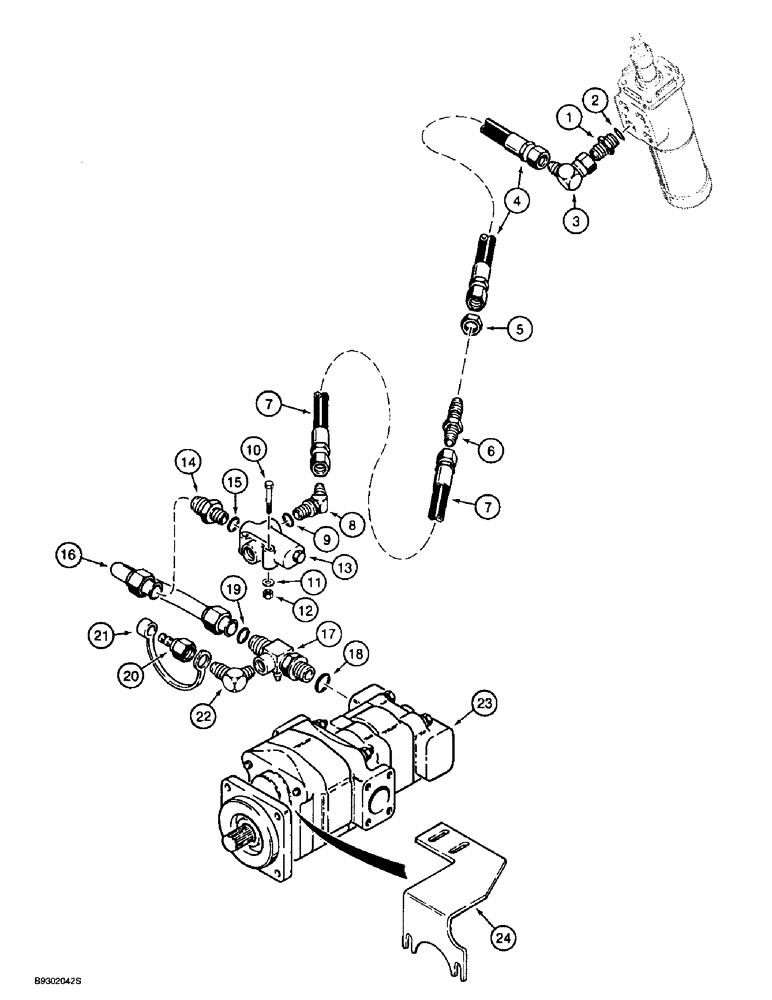 1
2
3
4
5
6
7
7
8
9
10
11
12
13
14
15
16
17
18
19
20
21
22
23
24
B9302042S