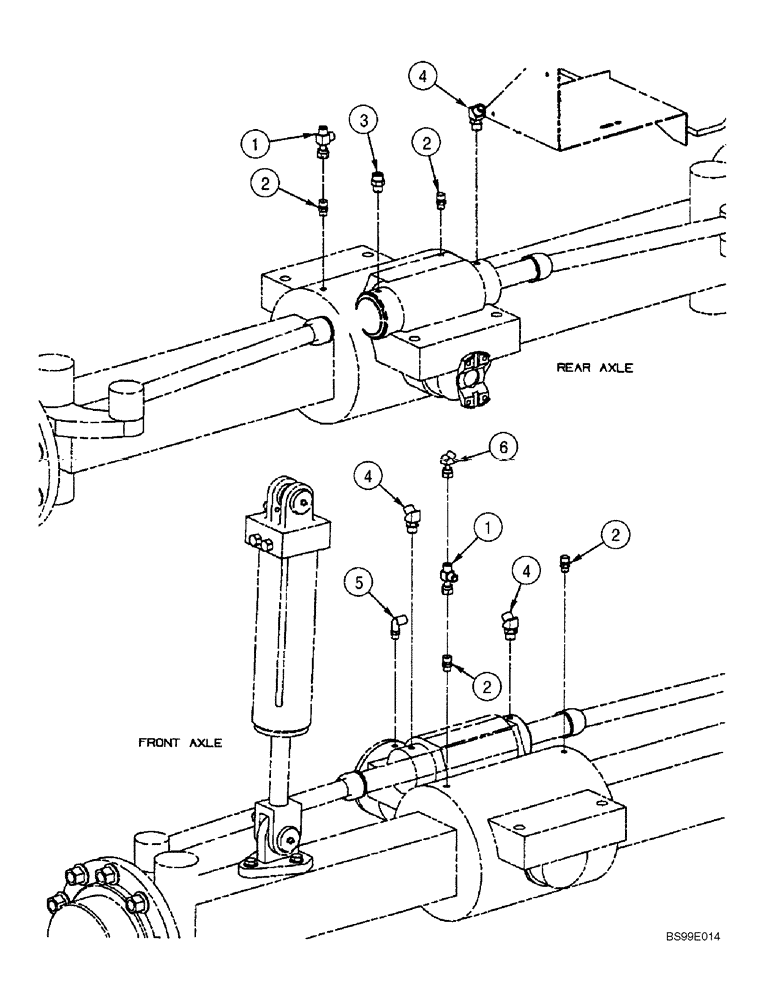 4

1

3

2

2

REAR AXLE

6

4

1

2

5

4

2

FRONT AXLE

BS99E014