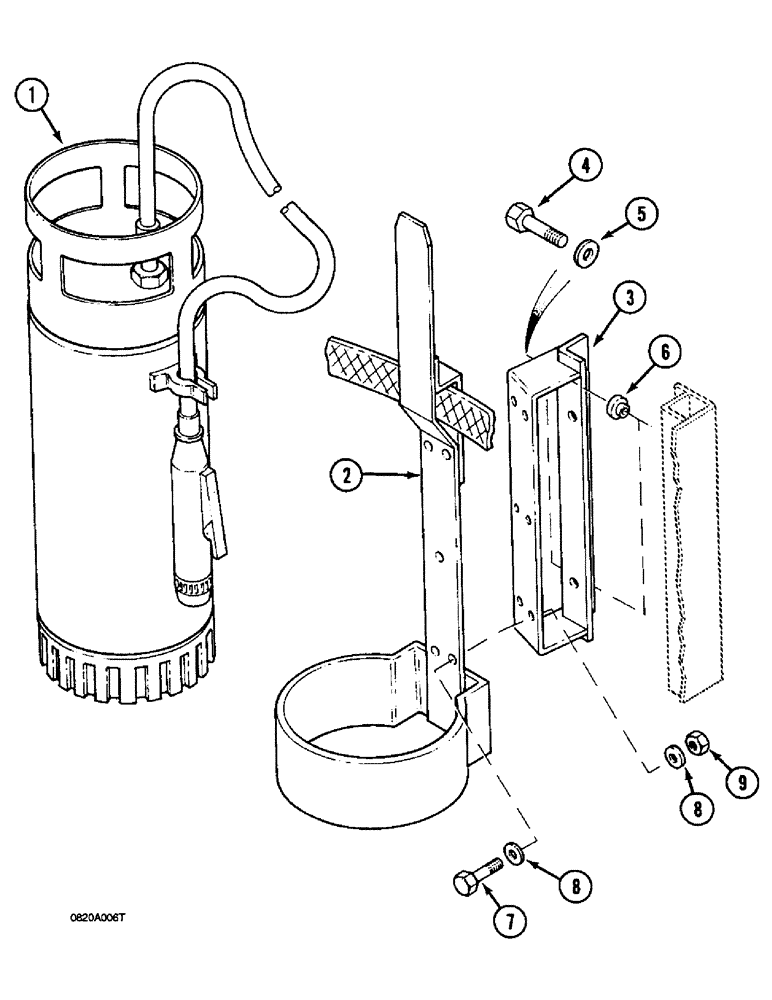 1
4
5
3
6
2
9
8
8
7
0820A006T