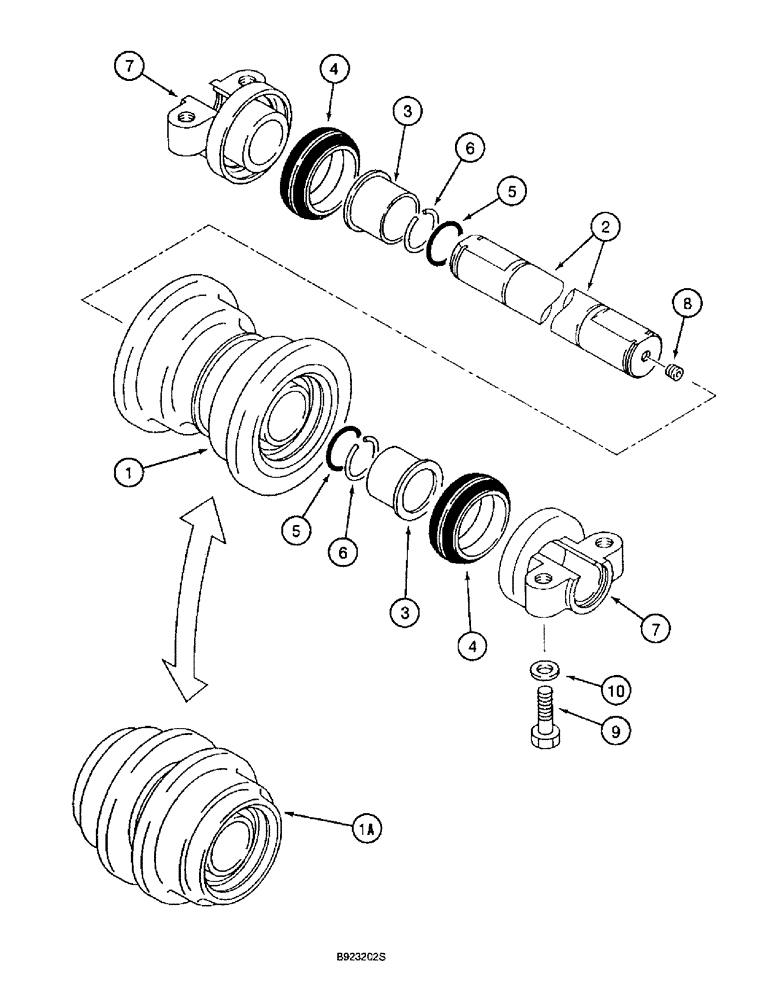 7
4
3
6
5
2
8
1
5
6
3
4
7
10
9
1A
B9232C2S